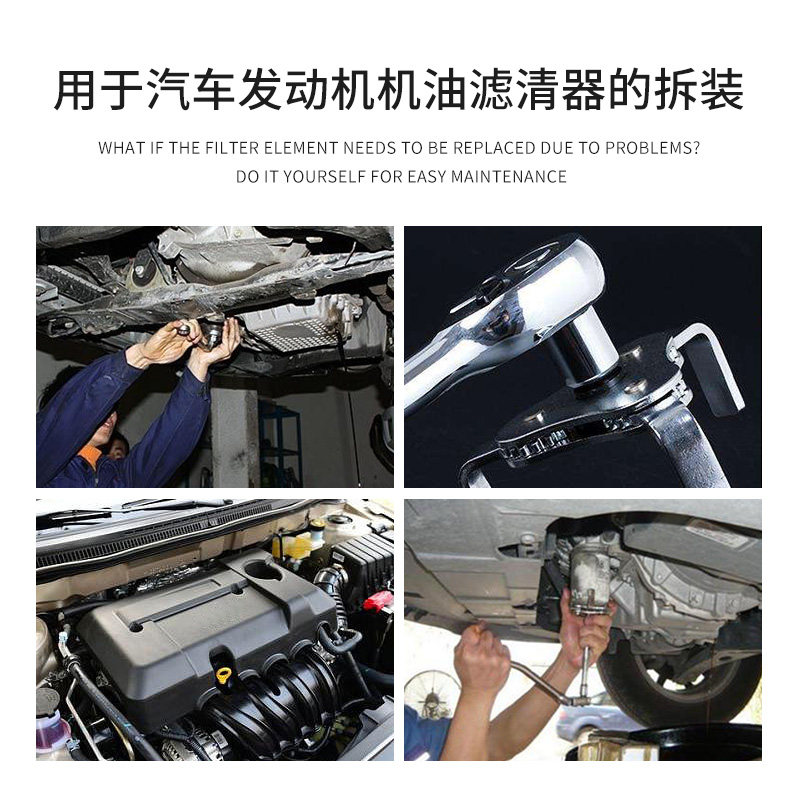 用于汽车发动机机油滤清器的拆装

WHAT IF THE FILTER ELEMENT NEEDS TO BE REPLACED DUE TO PROBLEMS?
DO IT YOURSELF FOR EASY MAINTENANCE