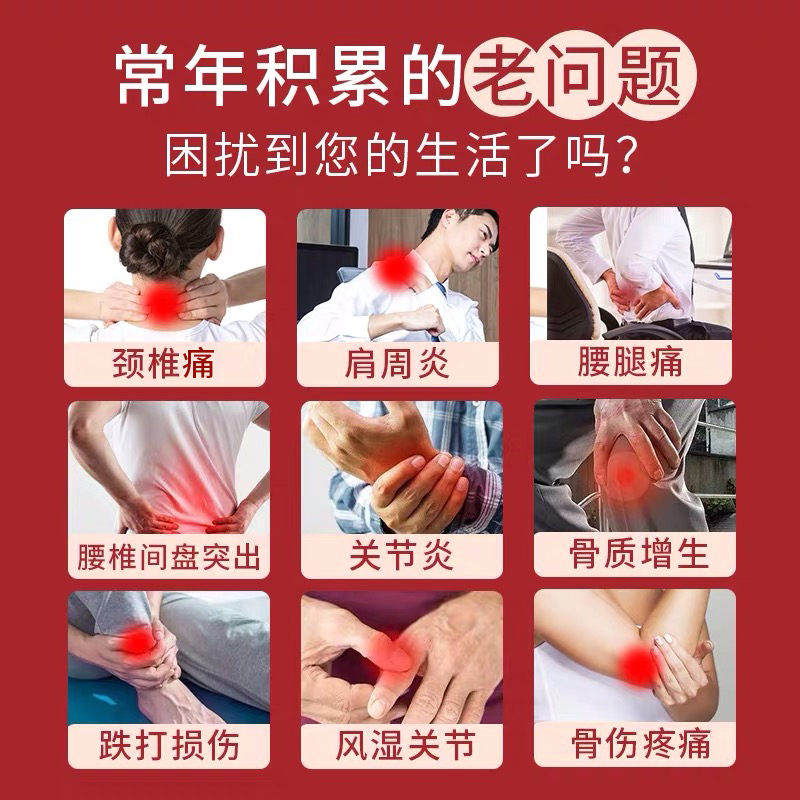 常年积累的老问题
困扰到您的生活了吗？

颈椎痛

肩周炎

腰腿痛

腰椎间盘突出

关节炎

骨质增生

跌打损伤

风湿关节

骨伤疼痛