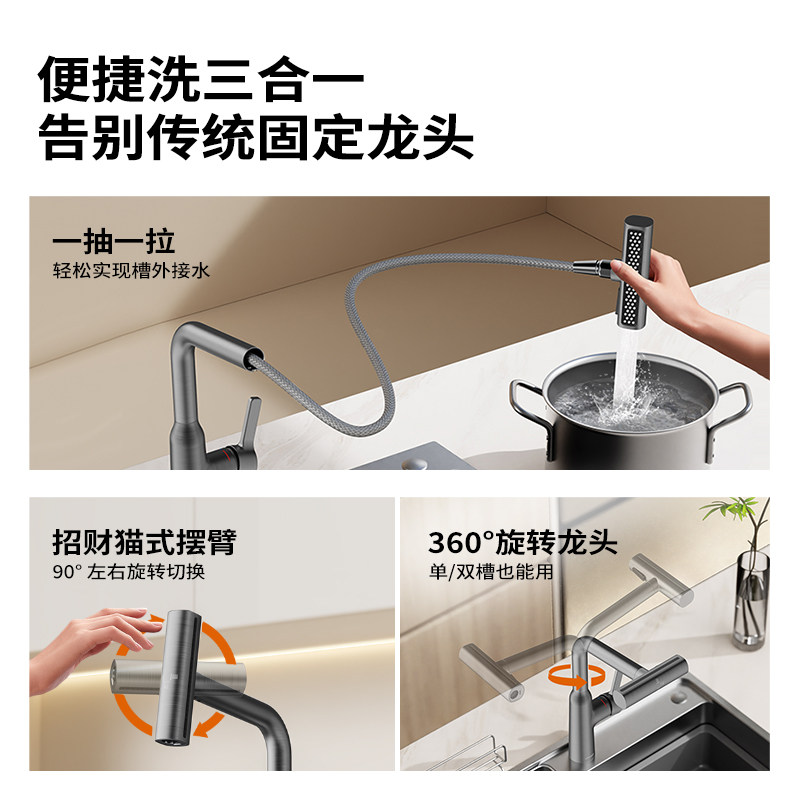 便捷洗三合一
告别传统固定龙头

一抽一拉
轻松实现槽外接水

招财猫式摆臂
90° 左右旋转切换

360°旋转龙头
单/双槽也能用