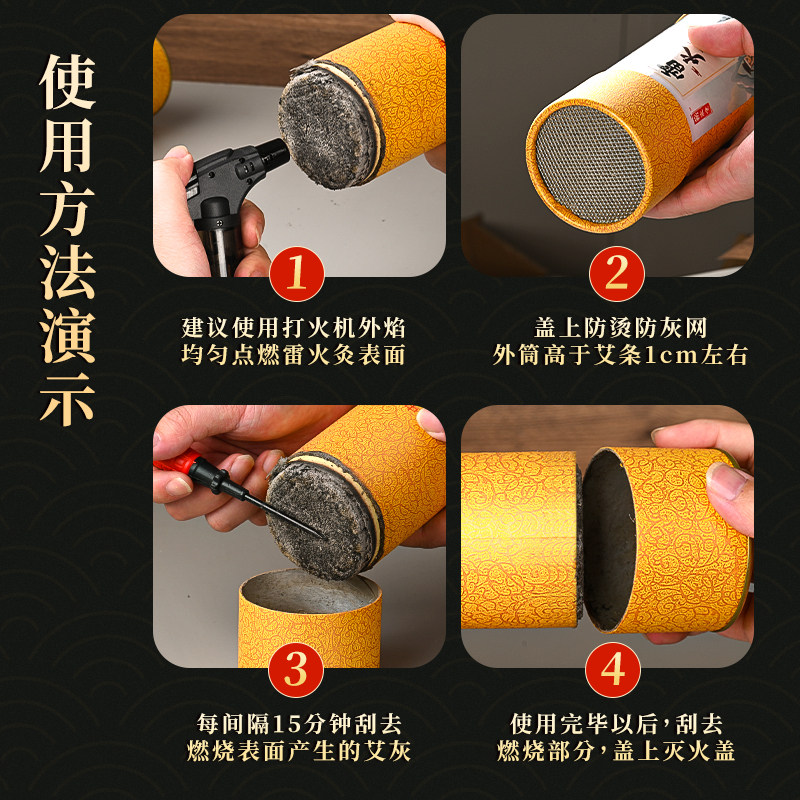 使用方法演示

1
建议使用打火机外焰
均匀点燃雷火灸表面

2
盖上防烫防灰网
外筒高于艾条1cm左右

3
每间隔15分钟刮去
燃烧表面产生的艾灰

4
使用完毕以后，刮去
燃烧部分，盖上灭火盖