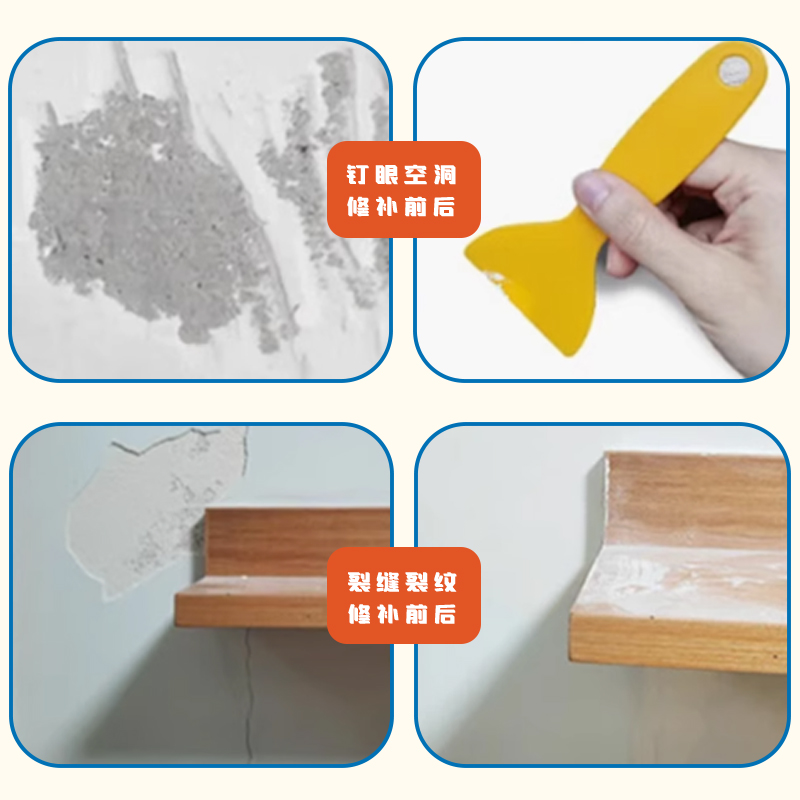 钉眼空洞
修补前后

裂缝裂纹
修补前后