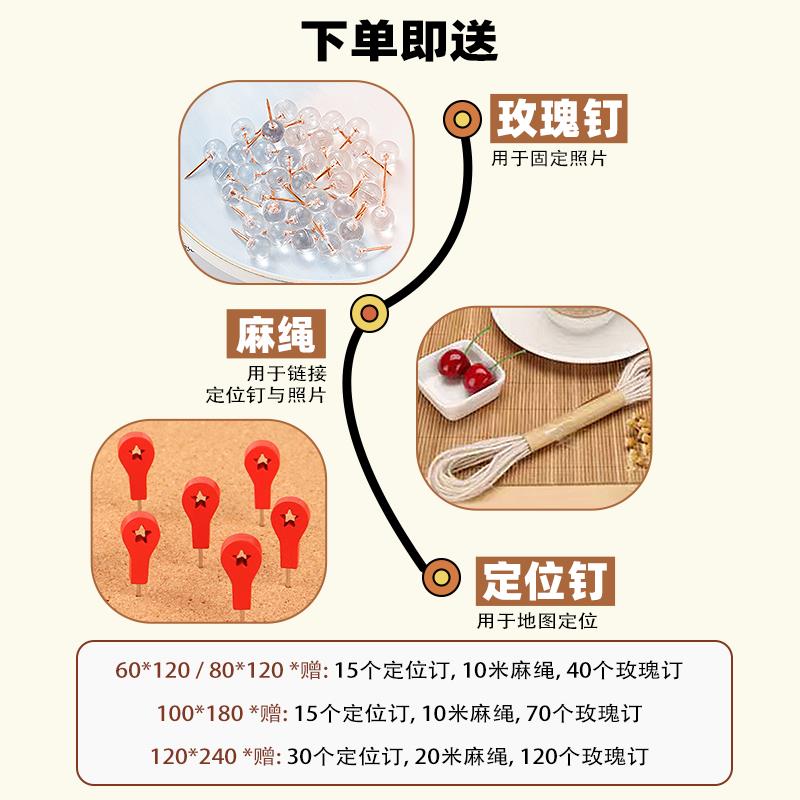 下单即送

玫瑰钉
用于固定照片

麻绳
用于链接
定位钉与照片

定位钉
用于地图定位

60*120 / 80*120 *赠: 15个定位订, 10米麻绳, 40个玫瑰订
100*180 *赠: 15个定位订, 10米麻绳, 70个玫瑰订
120*240 *赠: 30个定位订, 20米麻绳, 120个玫瑰订