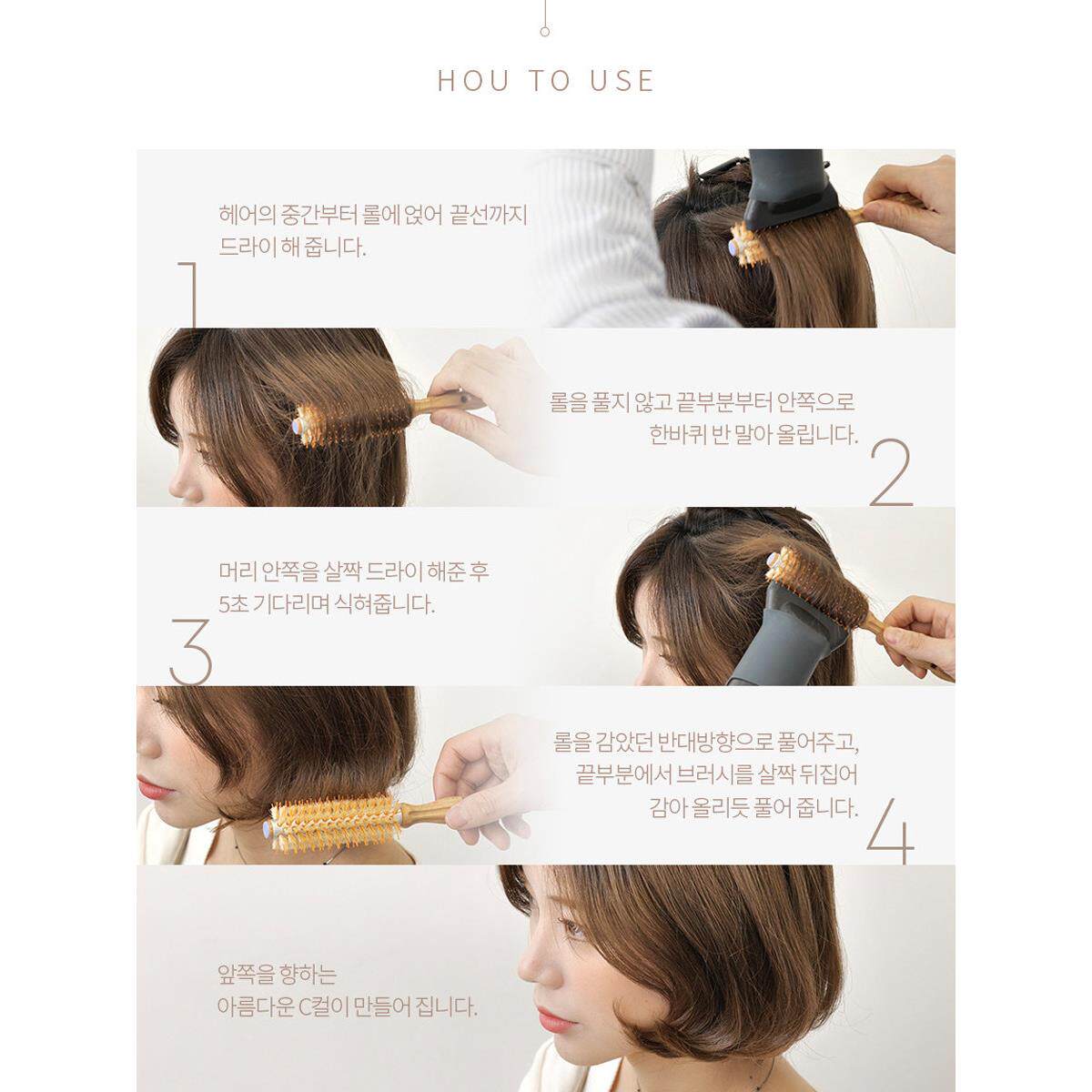 HOU TO USE

헤어의 중간부터 롤에 얹어 끝선까지 드라이 해 줍니다.

1

롤을 풀지 않고 끝부분부터 안쪽으로 한바퀴 반 말아 올립니다.

2

머리 안쪽을 살짝 드라이 해준 후 5초 기다리며 식혀줍니다.

3

롤을 감았던 반대방향으로 풀어주고, 끝부분에서 브러시를 살짝 뒤집어 감아 올리듯 풀어 줍니다.

4

앞쪽을 향하는 아름다운 C컬이 만들어 집니다.