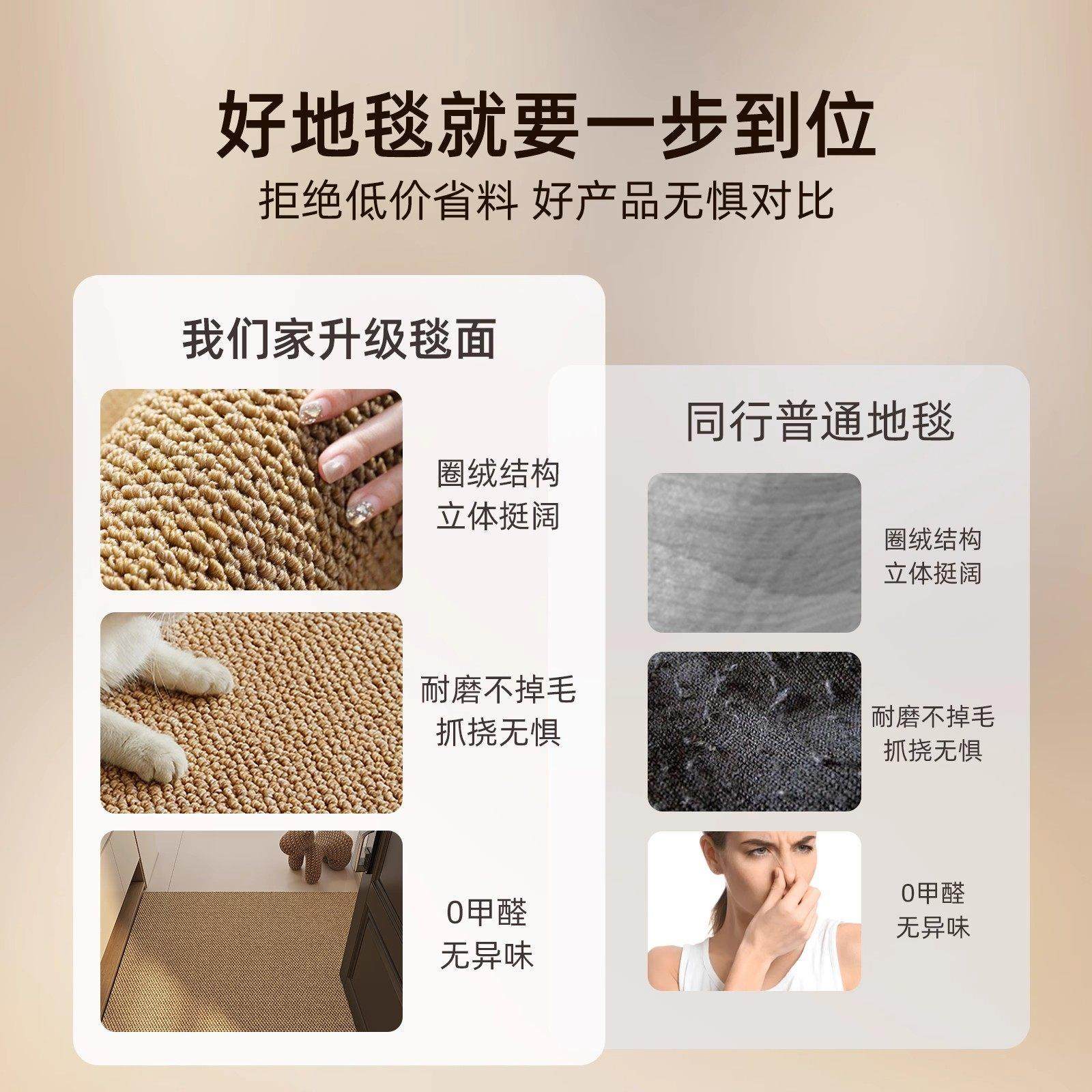 好地毯就要一步到位
拒绝低价省料 好产品无惧对比

我们家升级毯面

圈绒结构
立体挺阔

耐磨不掉毛
抓挠无惧

0甲醛
无异味

同行普通地毯

圈绒结构
立体挺阔

耐磨不掉毛
抓挠无惧

0甲醛
无异味