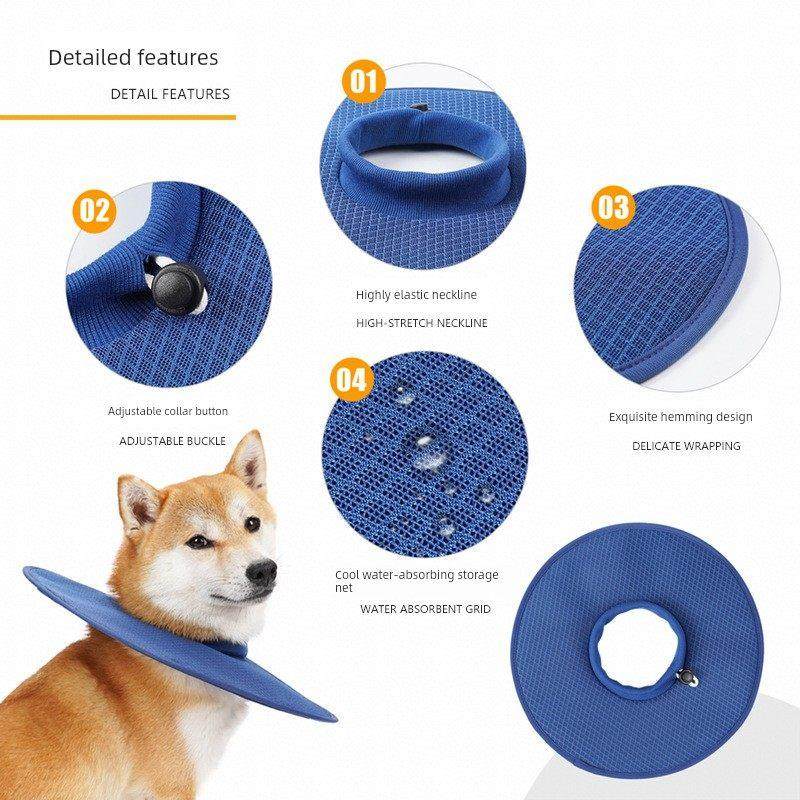 Detailed features

DETAIL FEATURES

01

Highly elastic neckline

HIGH-STRETCH NECKLINE

02

Adjustable collar button

ADJUSTABLE BUCKLE

03

Exquisite hemming design

DELICATE WRAPPING

04

Cool water-absorbing storage net

WATER ABSORBENT GRID