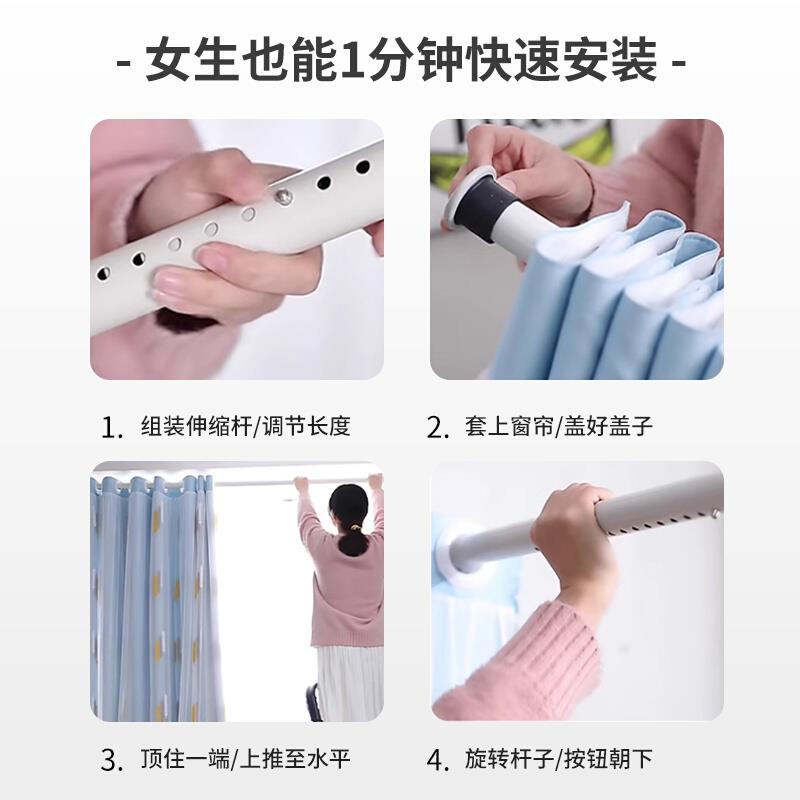 - 女生也能1分钟快速安装 -

1. 组装伸缩杆/调节长度

2. 套上窗帘/盖好盖子

3. 顶住一端/上推至水平

4. 旋转杆子/按钮朝下