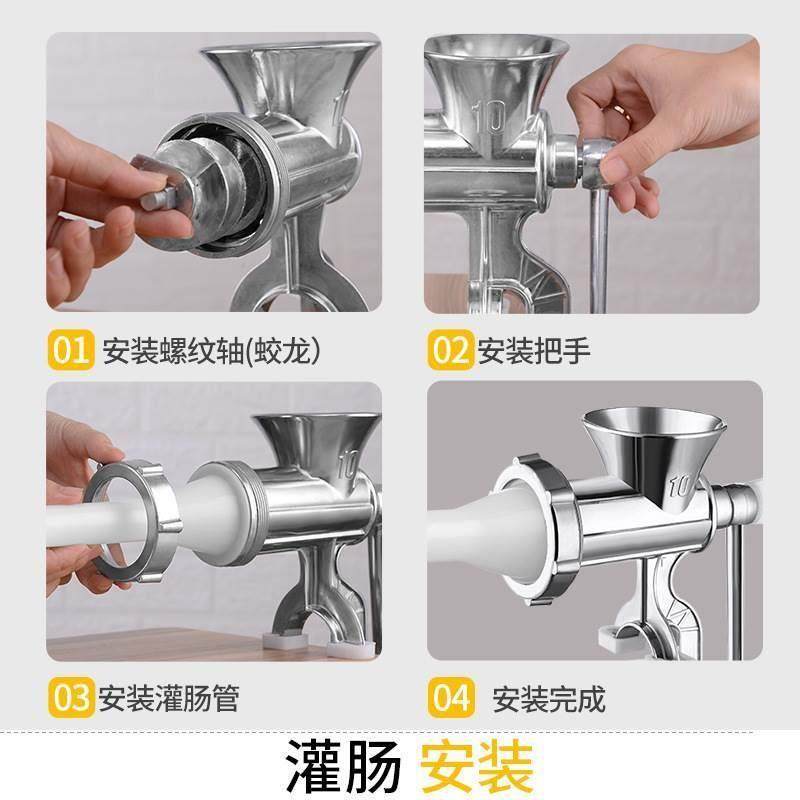 10

10

01 安装螺纹轴(蛟龙)

02 安装把手

10

10

03 安装灌肠管

04 安装完成

灌肠 安装