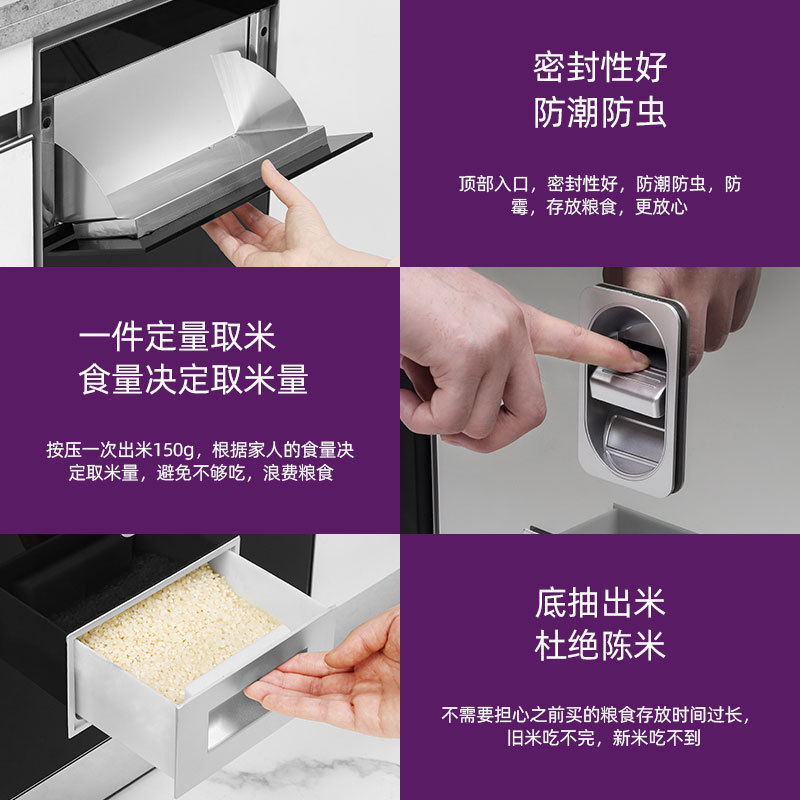 密封性好
防潮防虫

顶部入口，密封性好，防潮防虫，防霉，存放粮食，更放心

一件定量取米
食量决定取米量

按压一次出米150g，根据家人的食量决定取米量，避免不够吃，浪费粮食

底抽出米
杜绝陈米

不需要担心之前买的粮食存放时间过长，旧米吃不完，新米吃不到