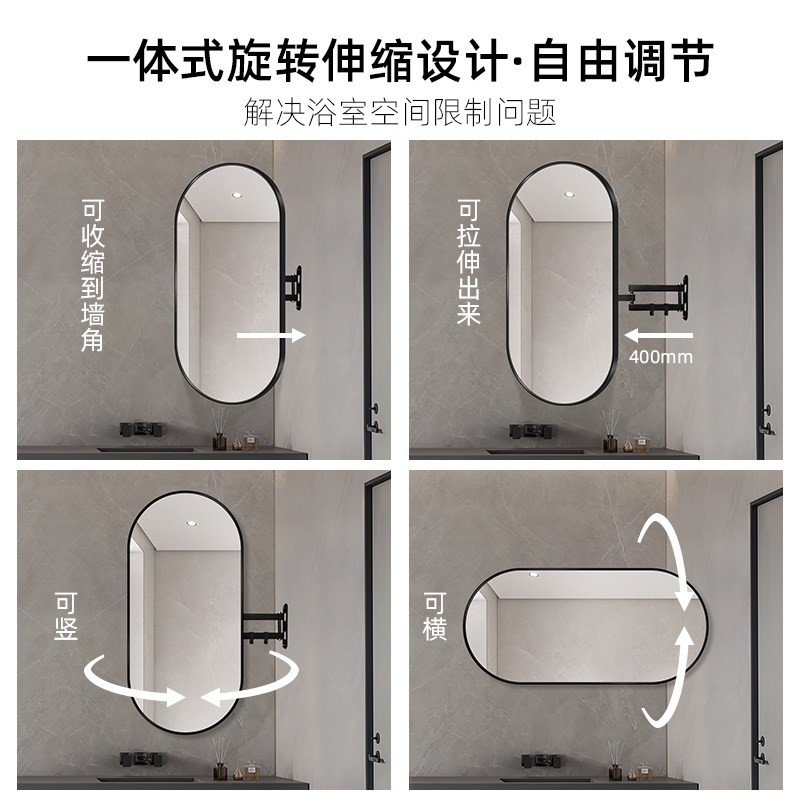 一体式旋转伸缩设计·自由调节
解决浴室空间限制问题

可收缩到墙角

可拉伸出来

400mm

可竖

可横