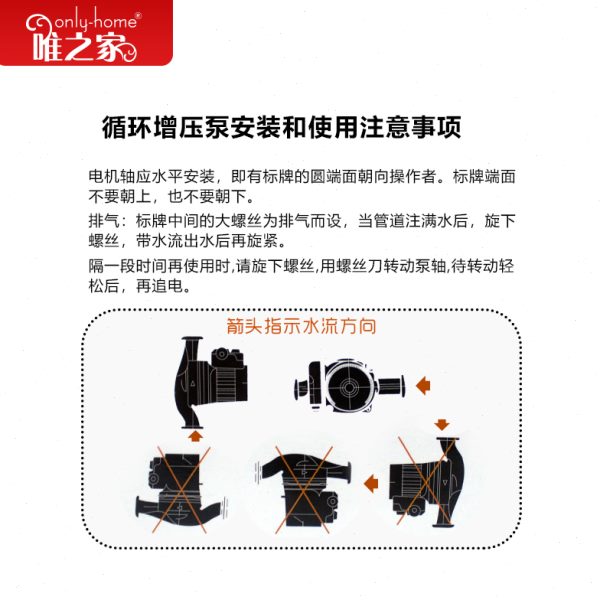 only-home®
唯之家

循环增压泵安装和使用注意事项

电机轴应水平安装，即有标牌的圆端面朝向操作者。标牌端面不要朝上，也不要朝下。

排气：标牌中间的大螺丝为排气而设，当管道注满水后，旋下螺丝，带水流出水后再旋紧。

隔一段时间再使用时,请旋下螺丝,用螺丝刀转动泵轴,待转动轻松后，再追电。

箭头指示水流方向