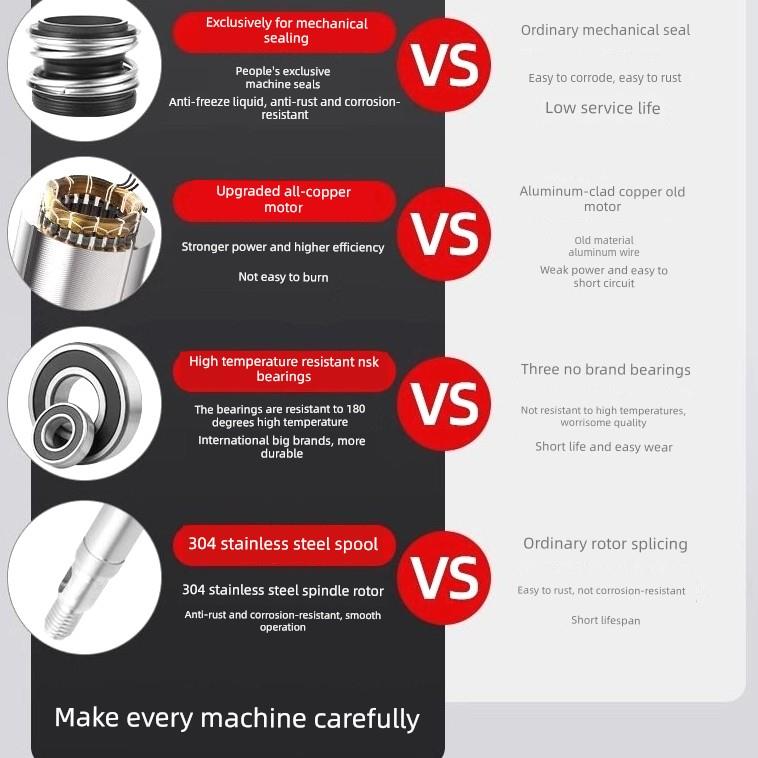 Exclusively for mechanical sealing

People's exclusive machine seals

Anti-freeze liquid, anti-rust and corrosion-resistant

VS

Ordinary mechanical seal

Easy to corrode, easy to rust

Low service life

Upgraded all-copper motor

Stronger power and higher efficiency

Not easy to burn

VS

Aluminum-clad copper old motor

Old material aluminum wire

Weak power and easy to short circuit

High temperature resistant nsk bearings

The bearings are resistant to 180 degrees high temperature

International big brands, more durable

VS

Three no brand bearings

Not resistant to high temperatures, worrisome quality

Short life and easy wear

304 stainless steel spool

304 stainless steel spindle rotor

Anti-rust and corrosion-resistant, smooth operation

VS

Ordinary rotor splicing

Easy to rust, not corrosion-resistant

Short lifespan

Make every machine carefully