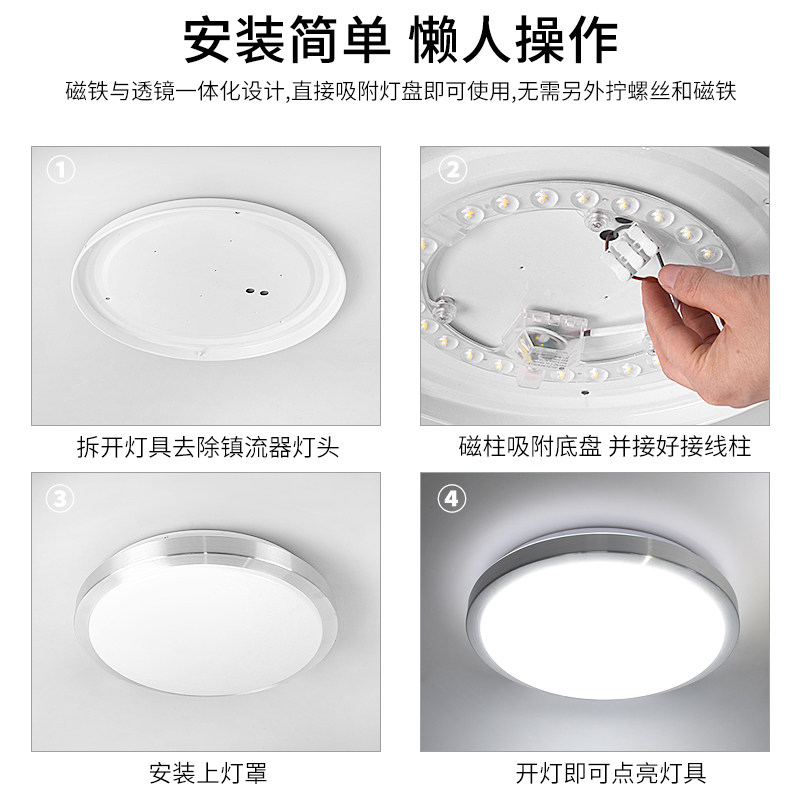 安装简单 懒人操作

磁铁与透镜一体化设计,直接吸附灯盘即可使用,无需另外拧螺丝和磁铁

①

拆开灯具去除镇流器灯头

②

磁柱吸附底盘 并接好接线柱

③

安装上灯罩

④

开灯即可点亮灯具