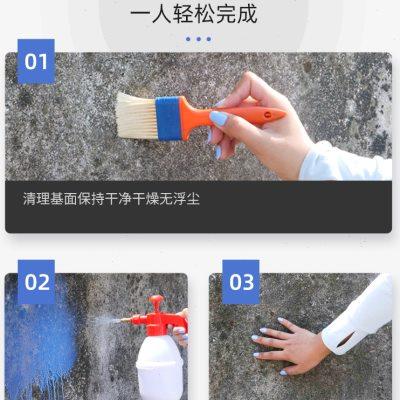 一人轻松完成

01

清理基面保持干净干燥无浮尘

02

03