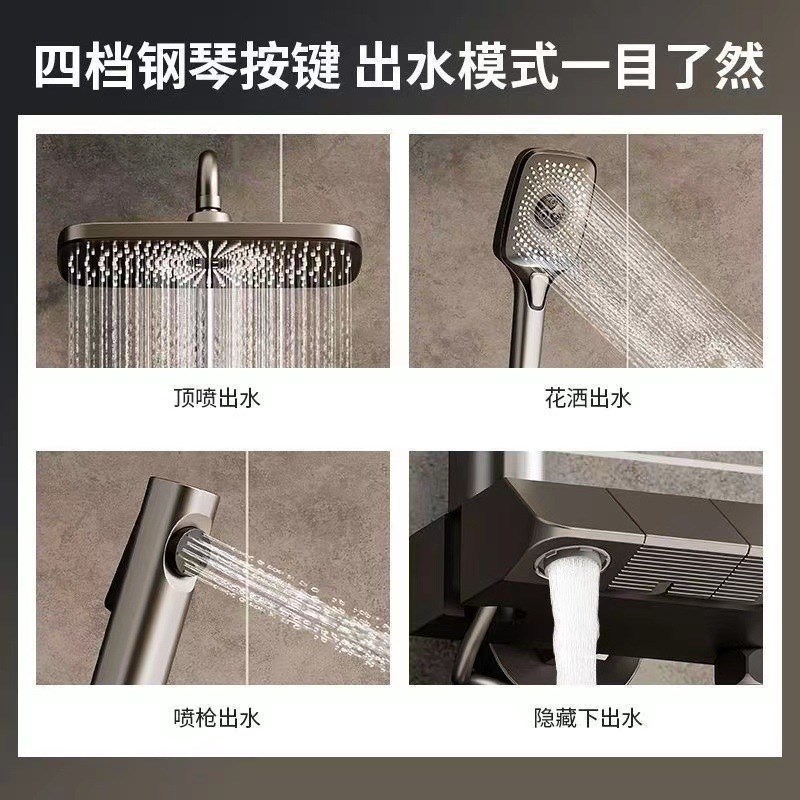 四档钢琴按键 出水模式一目了然

顶喷出水

花洒出水

喷枪出水

隐藏下出水