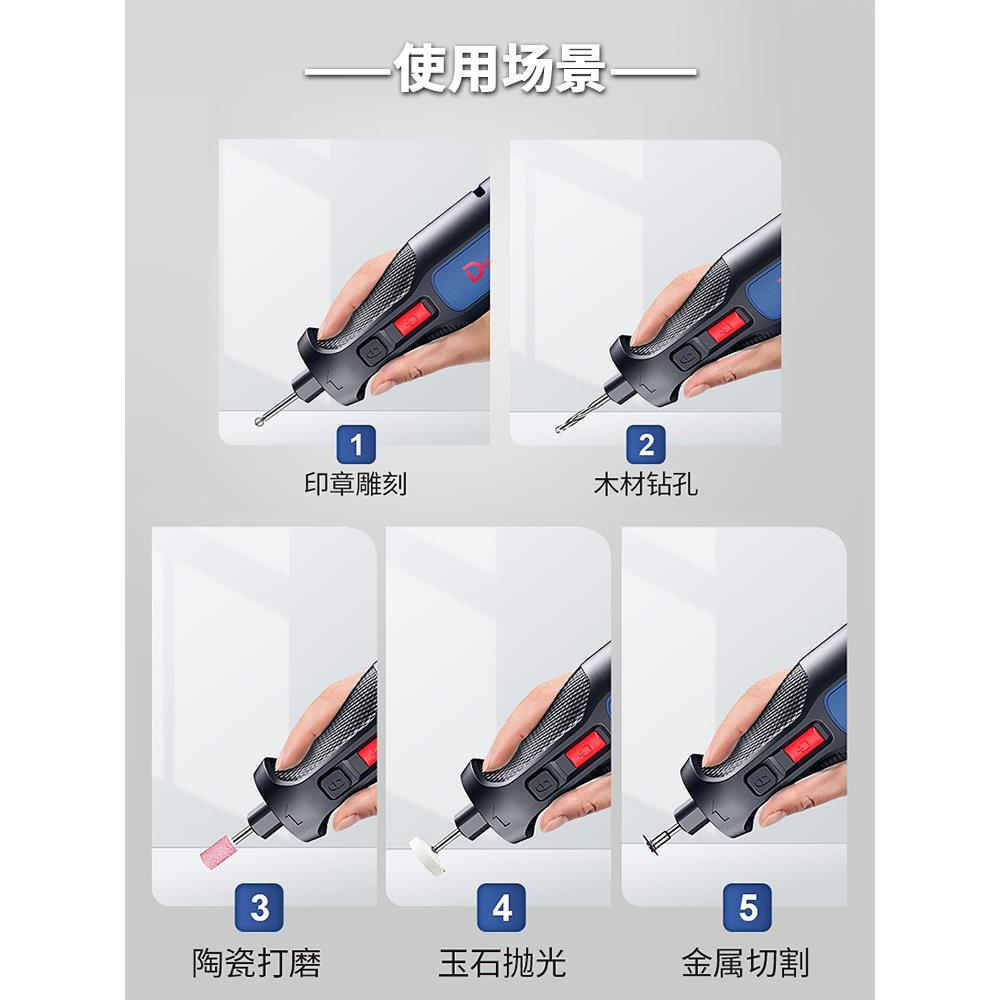 ——使用场景——

1
印章雕刻

2
木材钻孔

3
陶瓷打磨

4
玉石抛光

5
金属切割