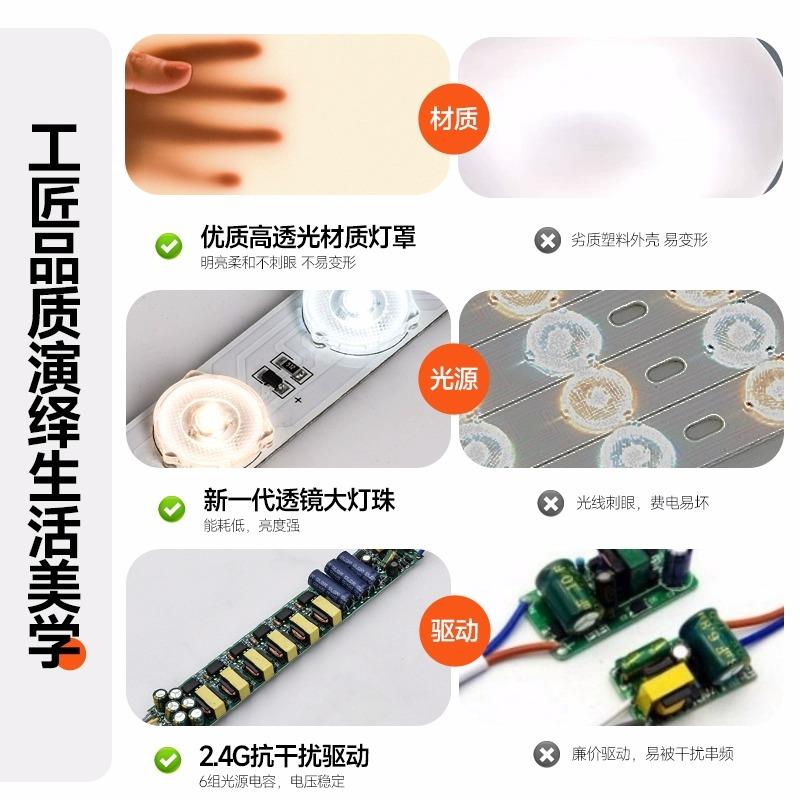 工匠品质演绎生活美学

材质

优质高透光材质灯罩
明亮柔和不刺眼 不易变形

劣质塑料外壳 易变形

光源

新一代透镜大灯珠
能耗低，亮度强

光线刺眼，费电易坏

驱动

2.4G抗干扰驱动
6组光源电容，电压稳定

廉价驱动，易被干扰串频