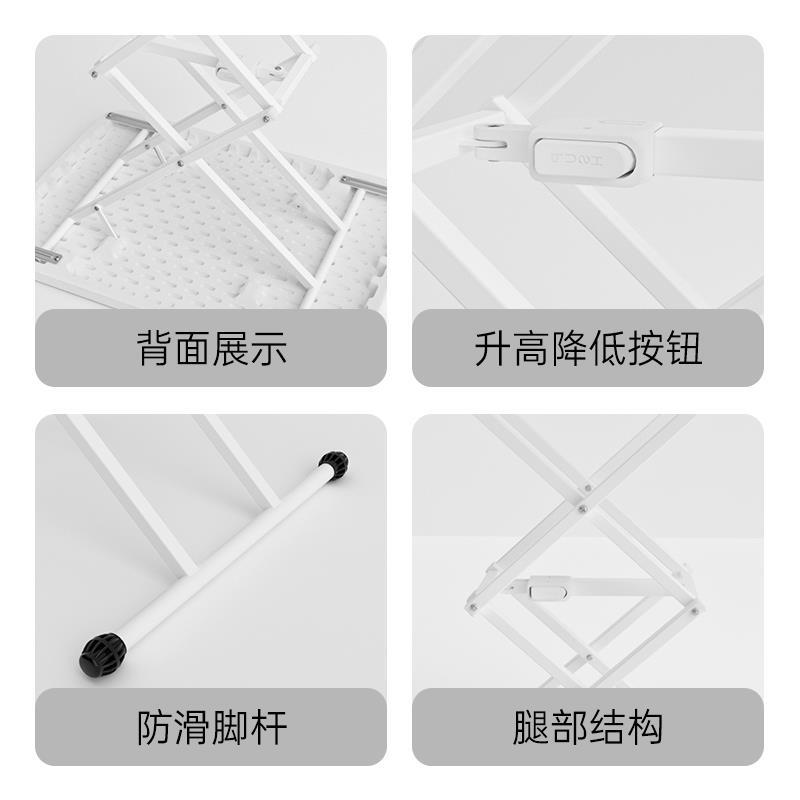 背面展示

升高降低按钮

防滑脚杆

腿部结构