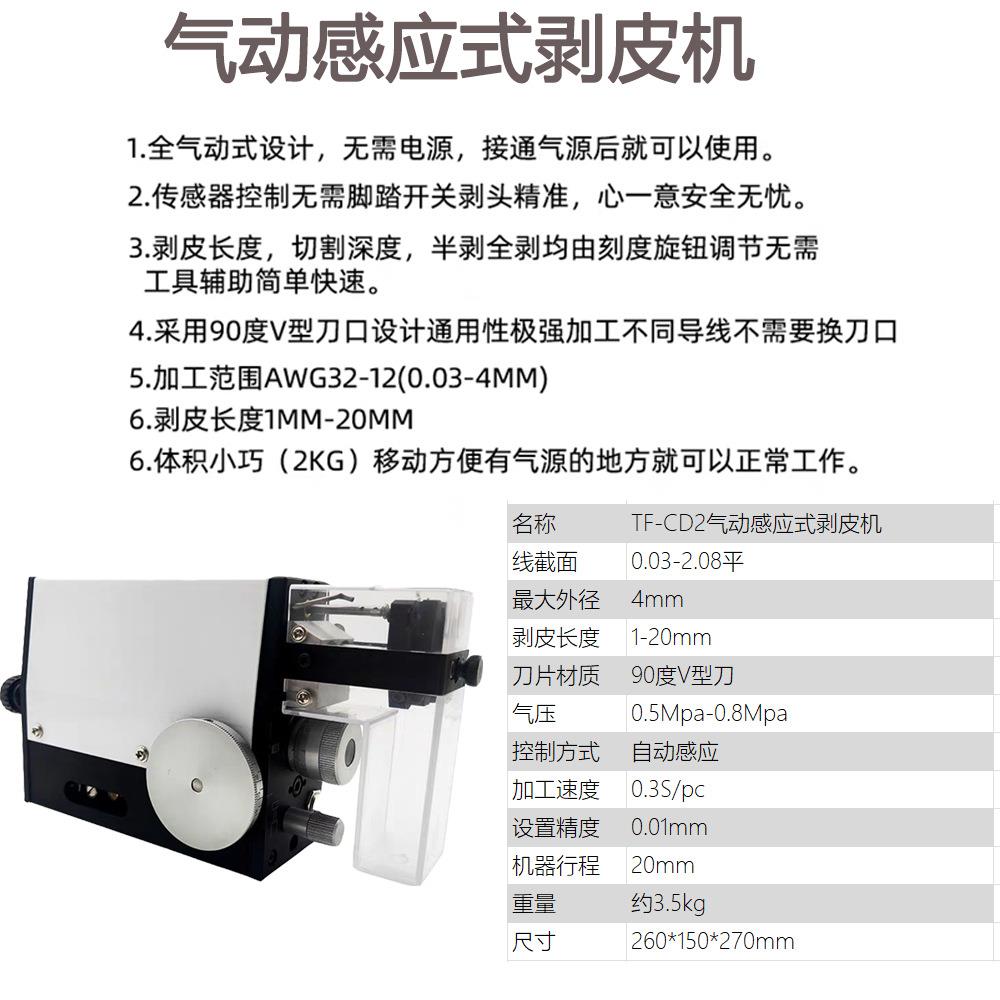 气动感应式剥皮机

1.全气动式设计，无需电源，接通气源后就可以使用。

2.传感器控制无需脚踏开关剥头精准，心一意安全无忧。

3.剥皮长度，切割深度，半剥全剥均由刻度旋钮调节无需工具辅助简单快速。

4.采用90度V型刀口设计通用性极强加工不同导线不需要换刀口

5.加工范围AWG32-12(0.03-4MM)

6.剥皮长度1MM-20MM

6.体积小巧（2KG）移动方便有气源的地方就可以正常工作。

| 名称 | TF-CD2气动感应式剥皮机 |
|---|---|
| 线截面 | 0.03-2.08平 |
| 最大外径 | 4mm |
| 剥皮长度 | 1-20mm |
| 刀片材质 | 90度V型刀 |
| 气压 | 0.5Mpa-0.8Mpa |
| 控制方式 | 自动感应 |
| 加工速度 | 0.3S/pc |
| 设置精度 | 0.01mm |
| 机器行程 | 20mm |
| 重量 | 约3.5kg |
| 尺寸 | 260*150*270mm |