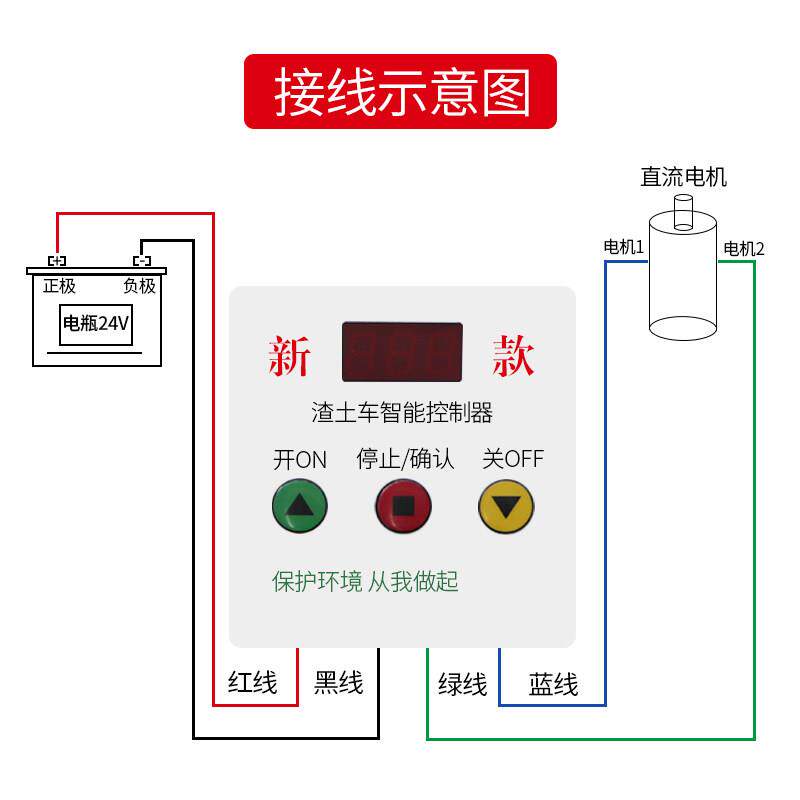 接线示意图

直流电机

电机1

电机2

[+]

[-]

正极

负极

电瓶24V

新

款

渣土车智能控制器

开ON

停止/确认

关OFF

保护环境 从我做起

红线

黑线

绿线

蓝线