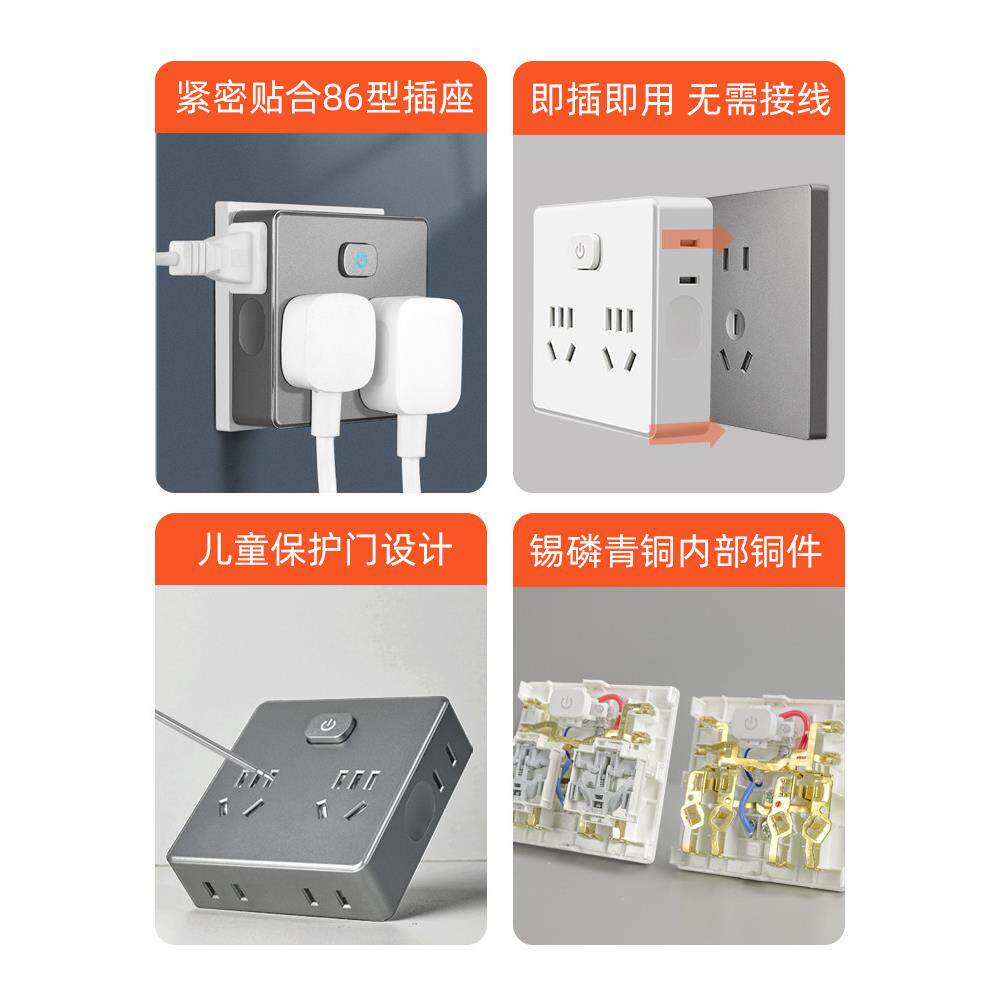 紧密贴合86型插座

即插即用 无需接线

儿童保护门设计

锡磷青铜内部铜件