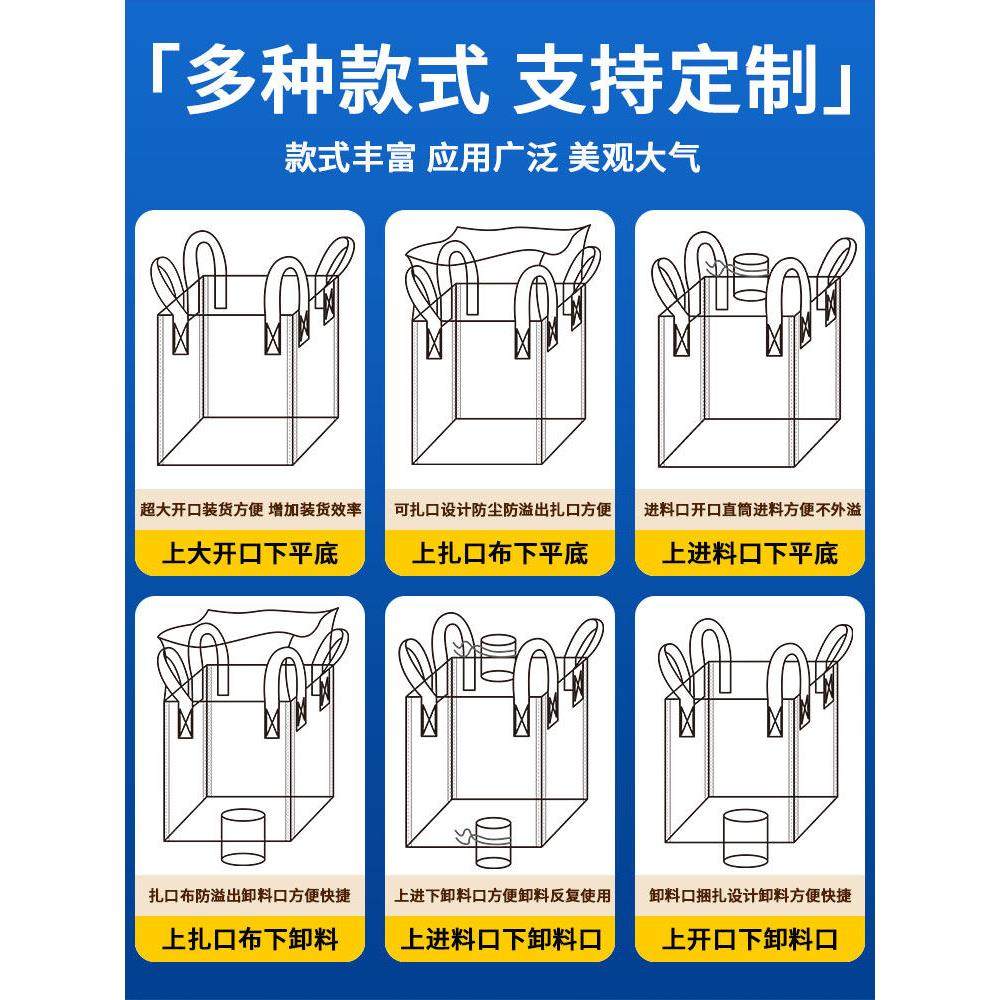 「多种款式 支持定制」

款式丰富 应用广泛 美观大气

超大开口装货方便 增加装货效率

上大开口下平底

可扎口设计防尘防溢出扎口方便

上扎口布下平底

进料口开口直筒进料方便不外溢

上进料口下平底

扎口布防溢出卸料口方便快捷

上扎口布下卸料

上进下卸料口方便卸料反复使用

上进料口下卸料口

卸料口捆扎设计卸料方便快捷

上开口下卸料口