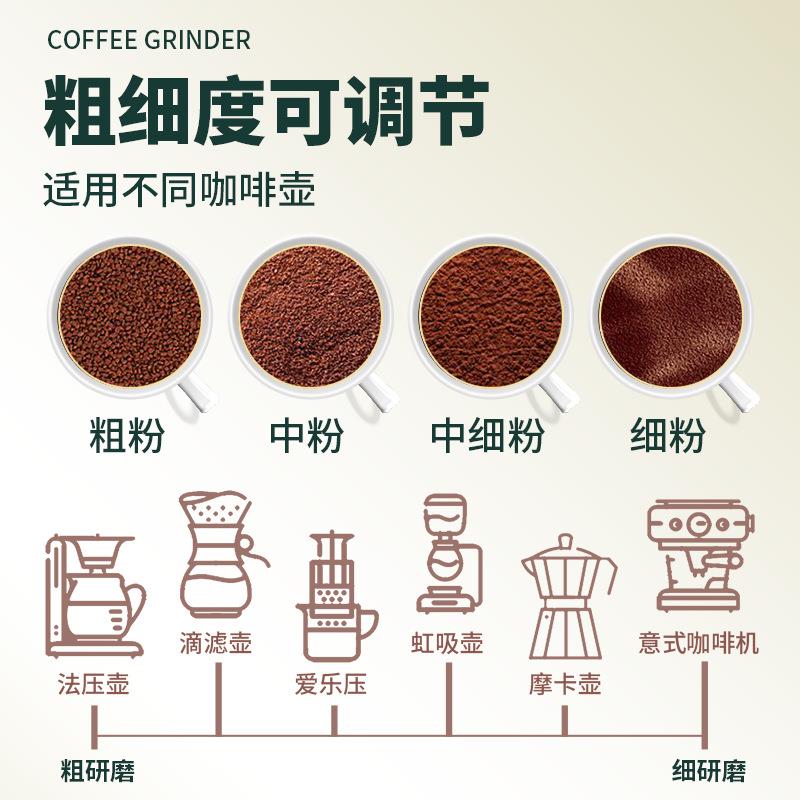 COFFEE GRINDER

粗细度可调节

适用不同咖啡壶

粗粉　中粉　中细粉　细粉

法压壶　滴滤壶　爱乐压　虹吸壶　摩卡壶　意式咖啡机

粗研磨　细研磨