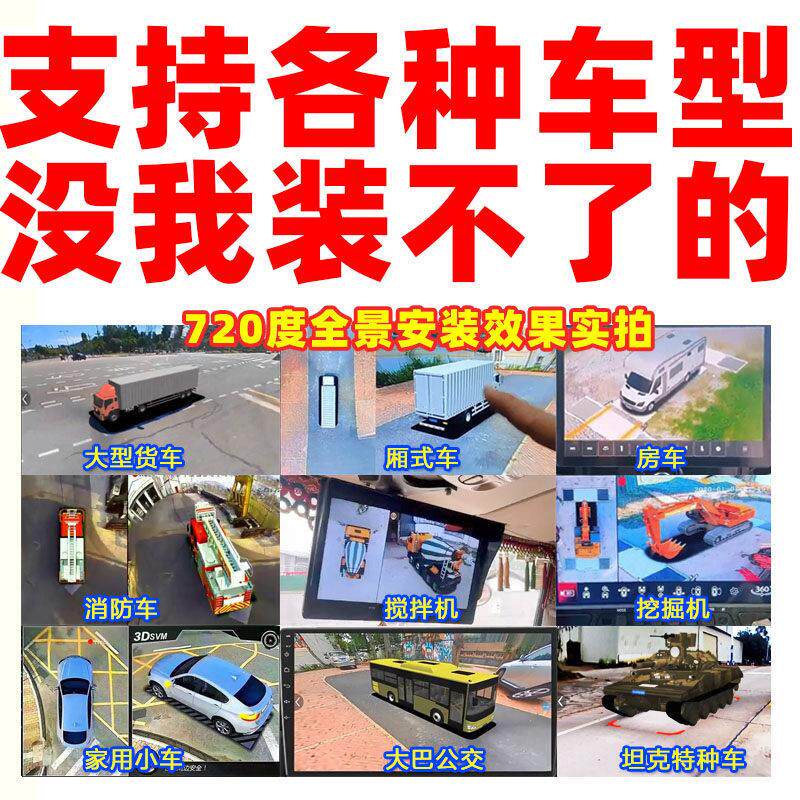 支持各种车型
没我装不了的

720度全景安装效果实拍

大型货车
厢式车
房车
消防车
搅拌机
挖掘机
3DSVM
家用小车
大巴公交
坦克特种车