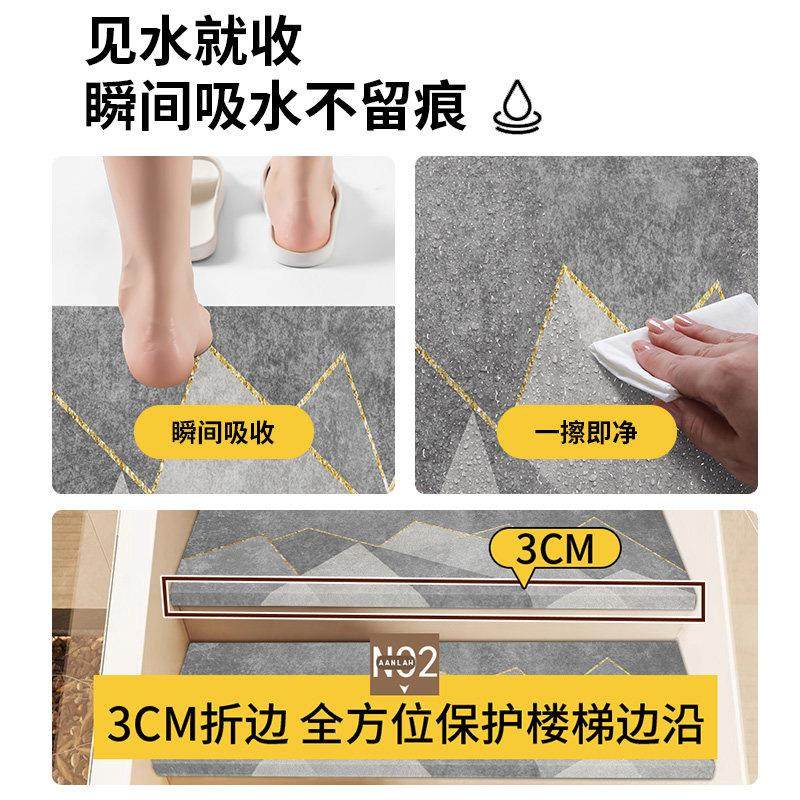 见水就收
瞬间吸水不留痕

瞬间吸收

一擦即净

3CM

NO2
AANLAH

3CM折边 全方位保护楼梯边沿