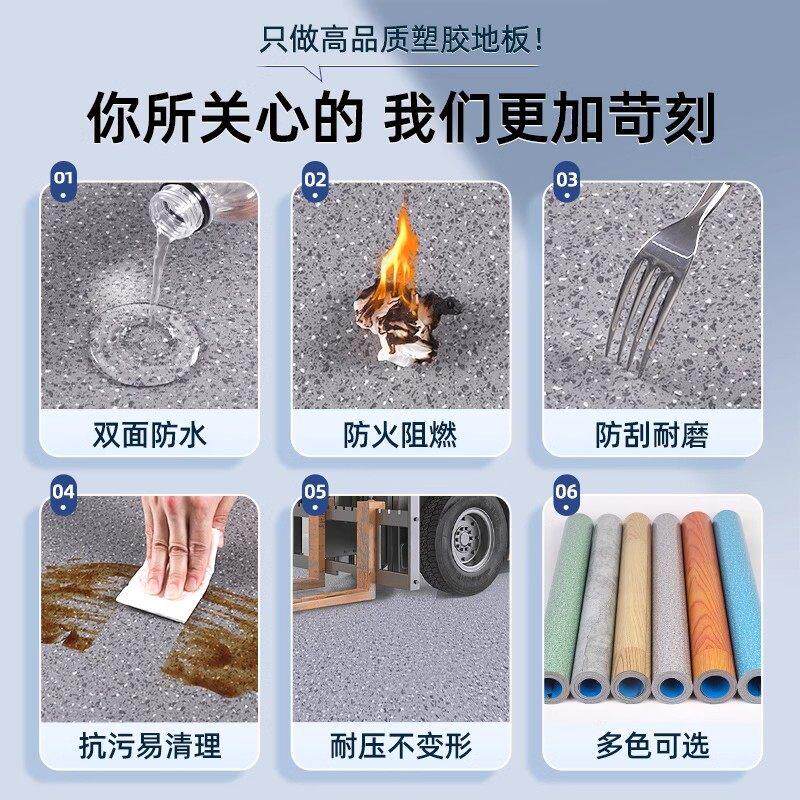 只做高品质塑胶地板！

你所关心的 我们更加苛刻

01
双面防水

02
防火阻燃

03
防刮耐磨

04
抗污易清理

05
耐压不变形

06
多色可选