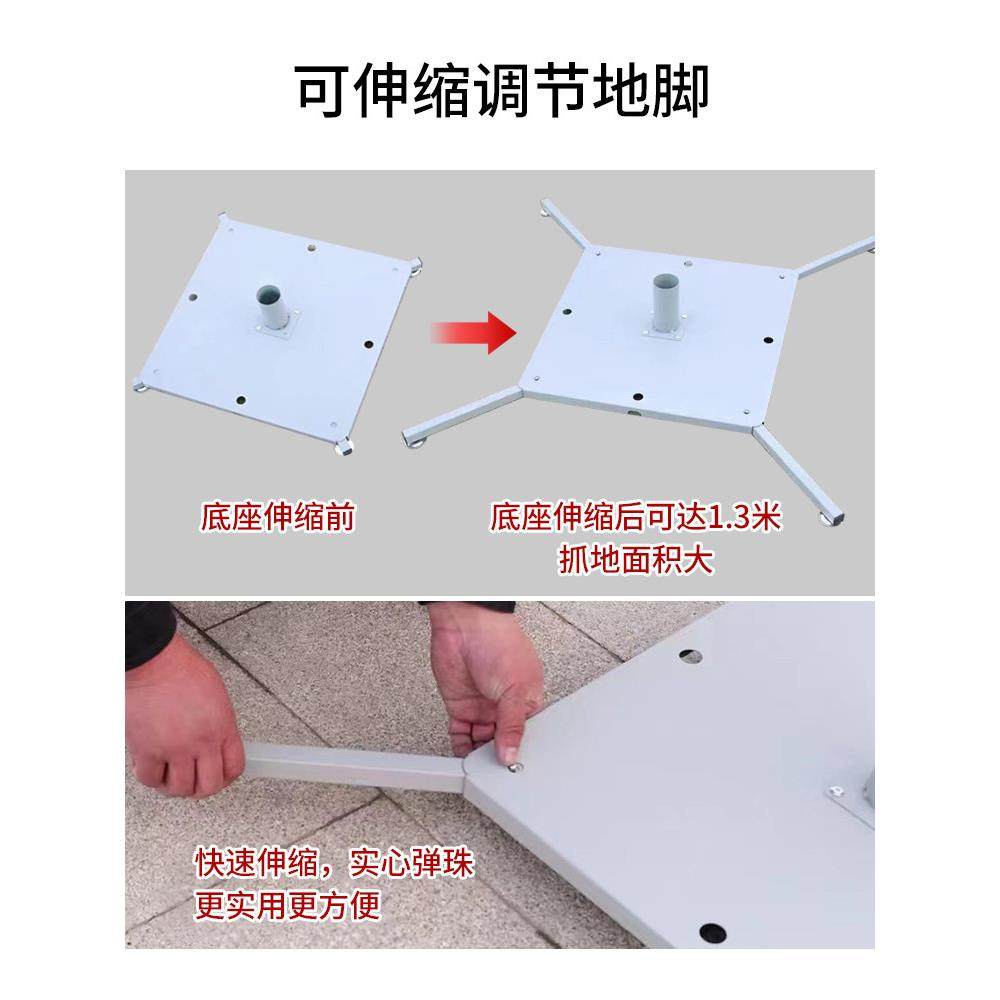 可伸缩调节地脚

底座伸缩前

底座伸缩后可达1.3米
抓地面积大

快速伸缩，实心弹珠
更实用更方便