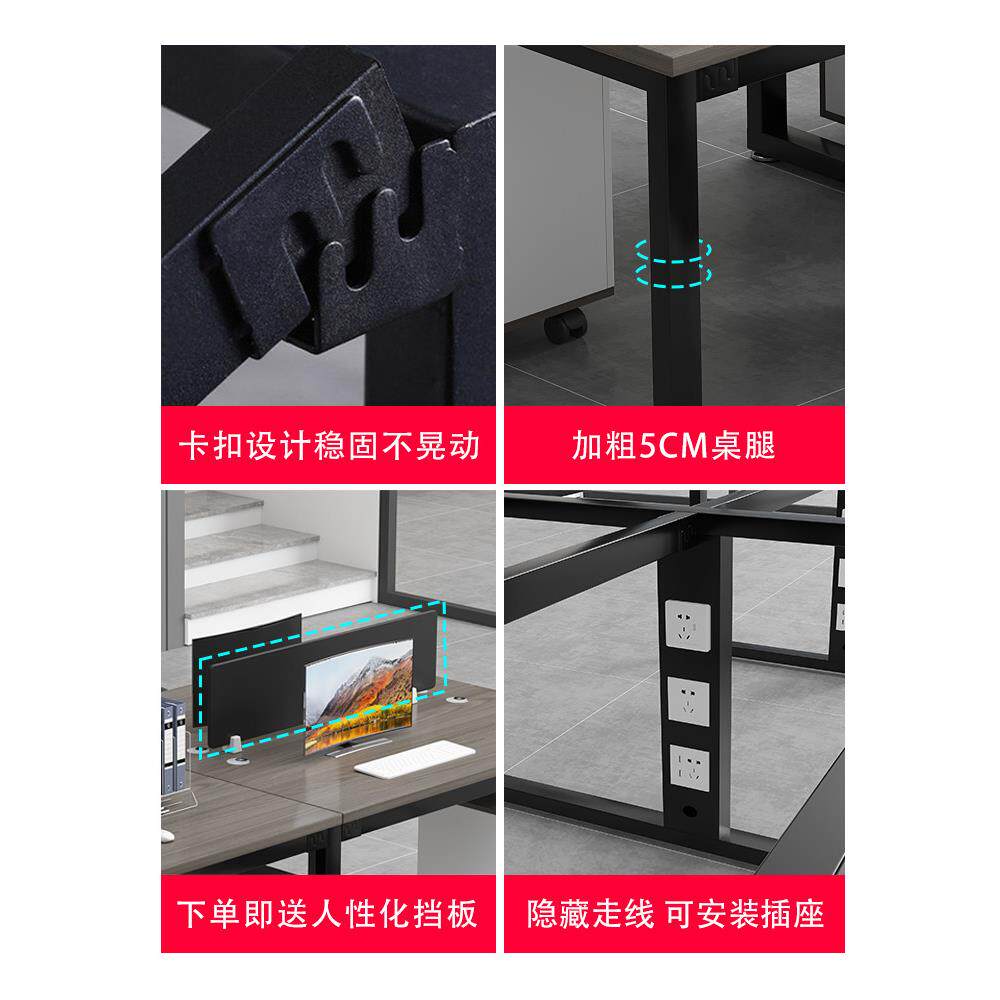 卡扣设计稳固不晃动

加粗5CM桌腿

下单即送人性化挡板

隐藏走线 可安装插座