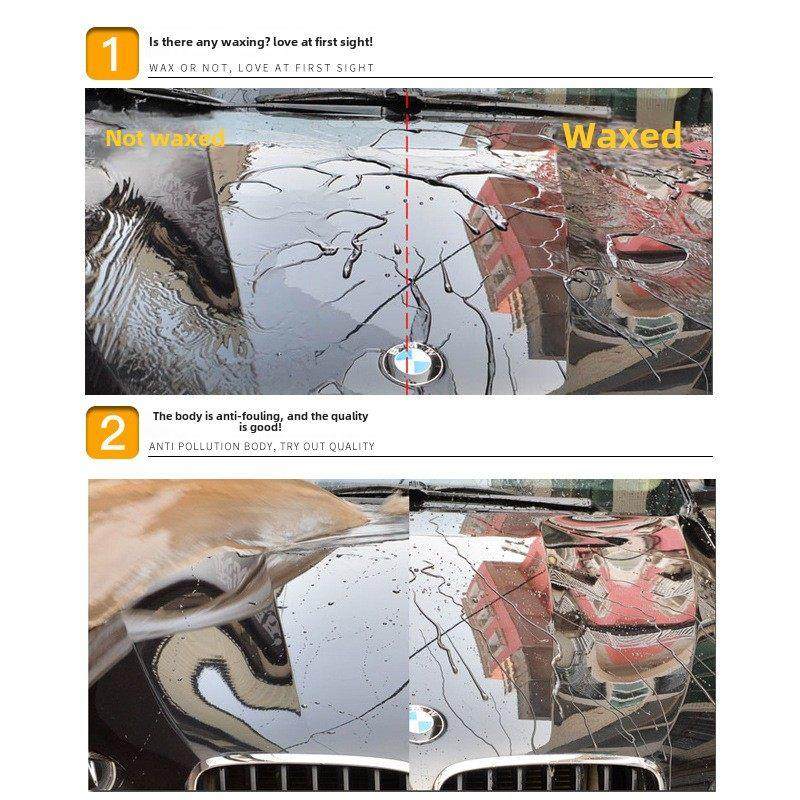 1

Is there any waxing? love at first sight!

WAX OR NOT, LOVE AT FIRST SIGHT

Not waxed

Waxed

2

The body is anti-fouling, and the quality is good!

ANTI POLLUTION BODY, TRY OUT QUALITY