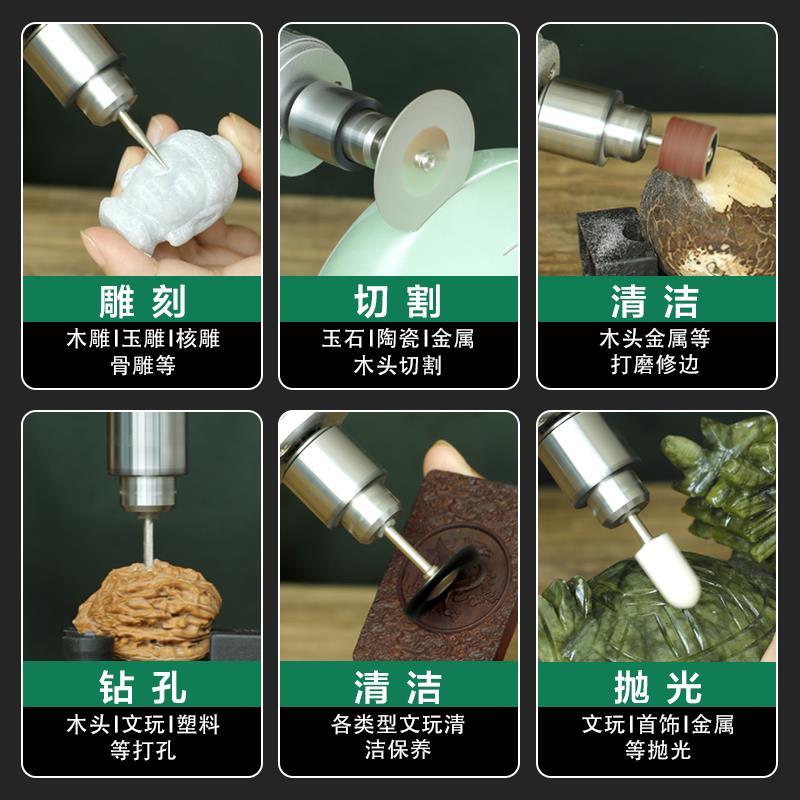 雕刻
木雕|玉雕|核雕
骨雕等

切割
玉石|陶瓷|金属
木头切割

清洁
木头金属等
打磨修边

钻孔
木头|文玩|塑料
等打孔

清洁
各类型文玩清
洁保养

抛光
文玩|首饰|金属
等抛光