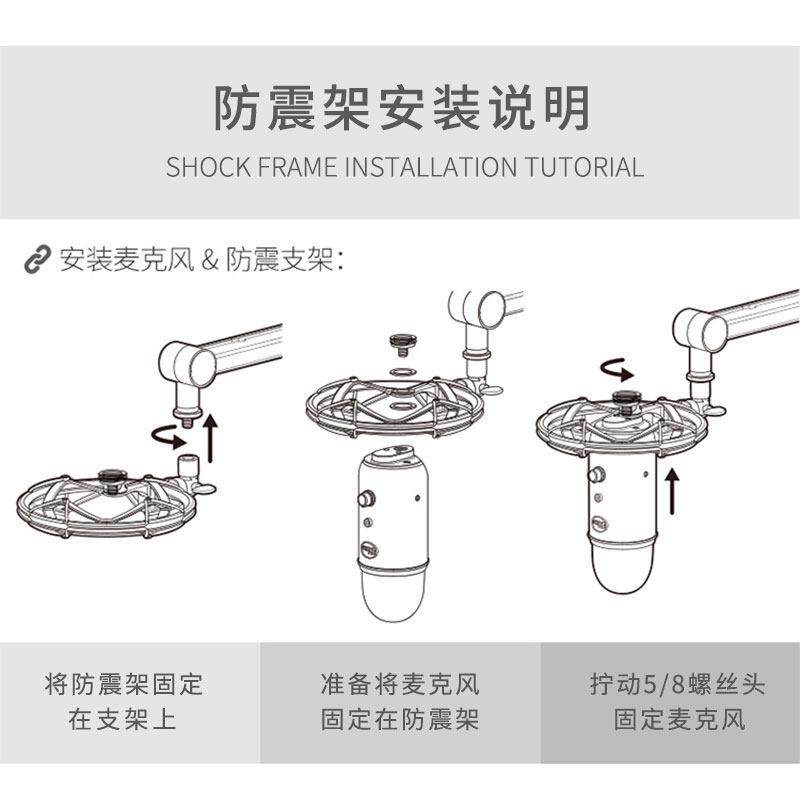 防震架安装说明

SHOCK FRAME INSTALLATION TUTORIAL

安装麦克风 & 防震支架：

将防震架固定在支架上

准备将麦克风固定在防震架

拧动5/8螺丝头固定麦克风