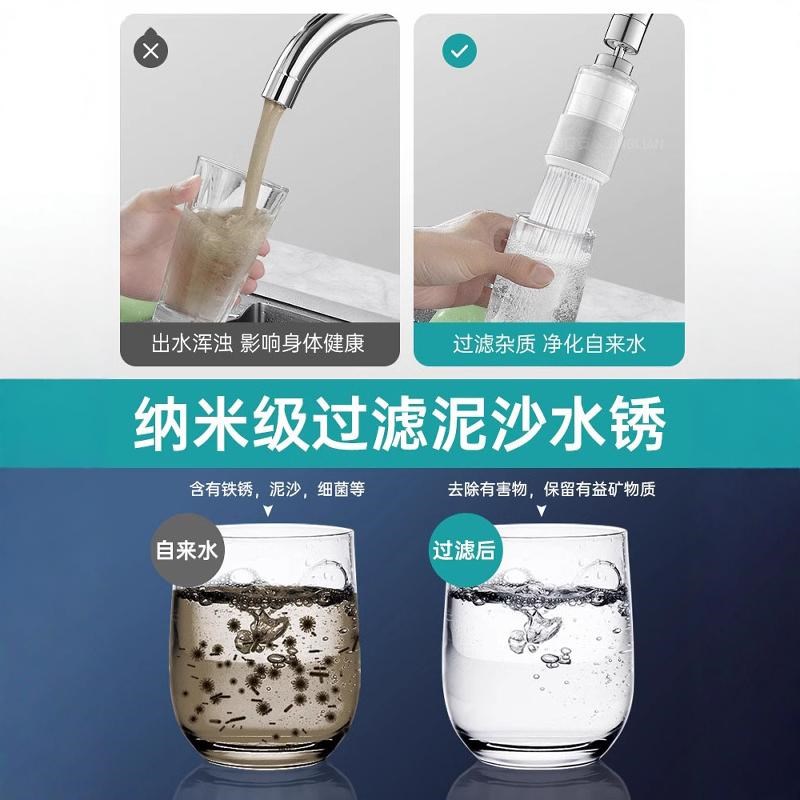 出水浑浊 影响身体健康

过滤杂质 净化自来水

纳米级过滤泥沙水锈

含有铁锈，泥沙，细菌等

自来水

去除有害物，保留有益矿物质

过滤后