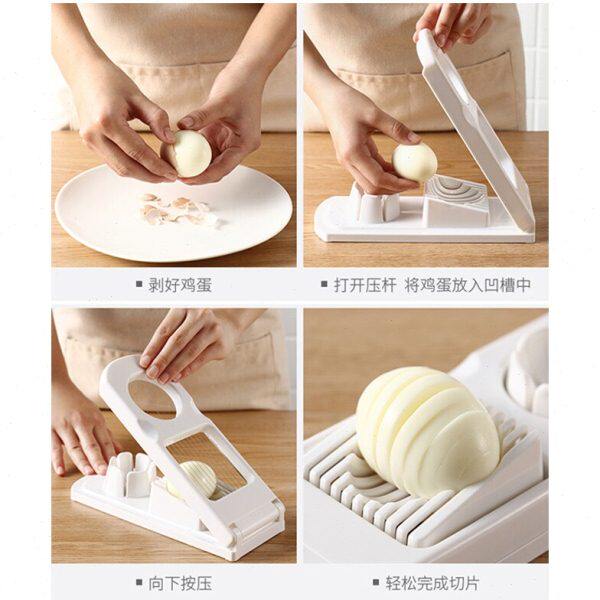 ▪ 剥好鸡蛋

▪ 打开压杆 将鸡蛋放入凹槽中

▪ 向下按压

▪ 轻松完成切片