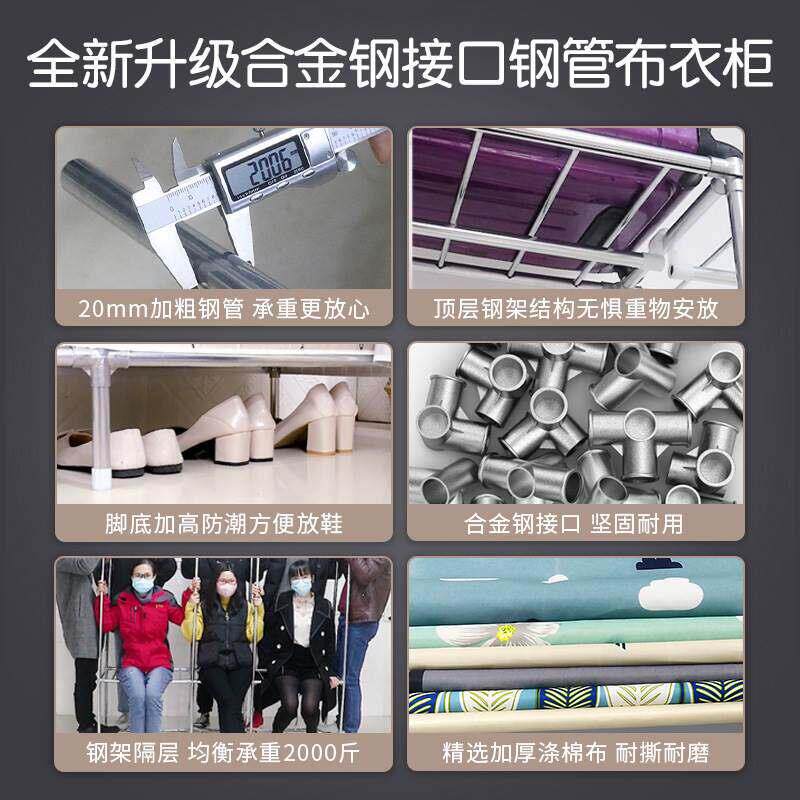 全新升级合金钢接口钢管布衣柜

2006

20mm加粗钢管 承重更放心

顶层钢架结构无惧重物安放

脚底加高防潮方便放鞋

合金钢接口 坚固耐用

钢架隔层 均衡承重2000斤

精选加厚涤棉布 耐撕耐磨