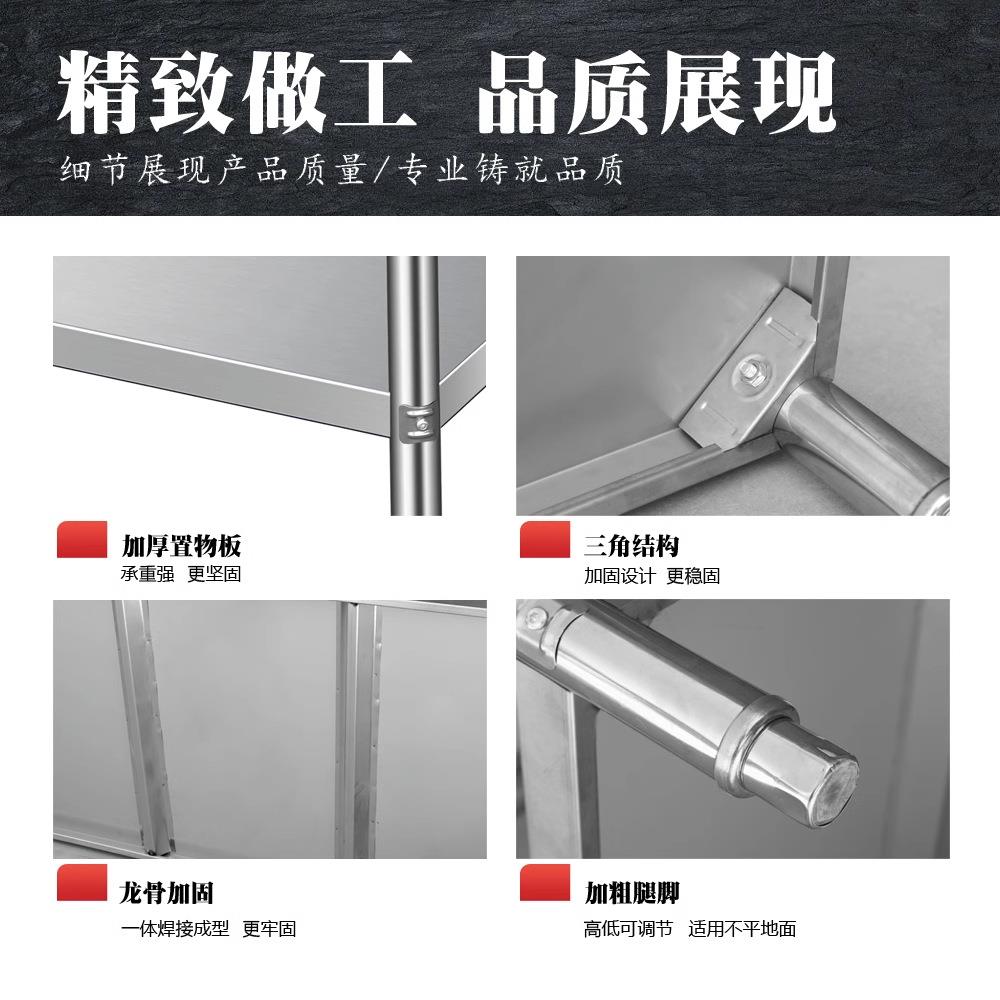 精致做工 品质展现

细节展现产品质量/专业铸就品质

加厚置物板
承重强 更坚固

三角结构
加固设计 更稳固

龙骨加固
一体焊接成型 更牢固

加粗腿脚
高低可调节 适用不平地面