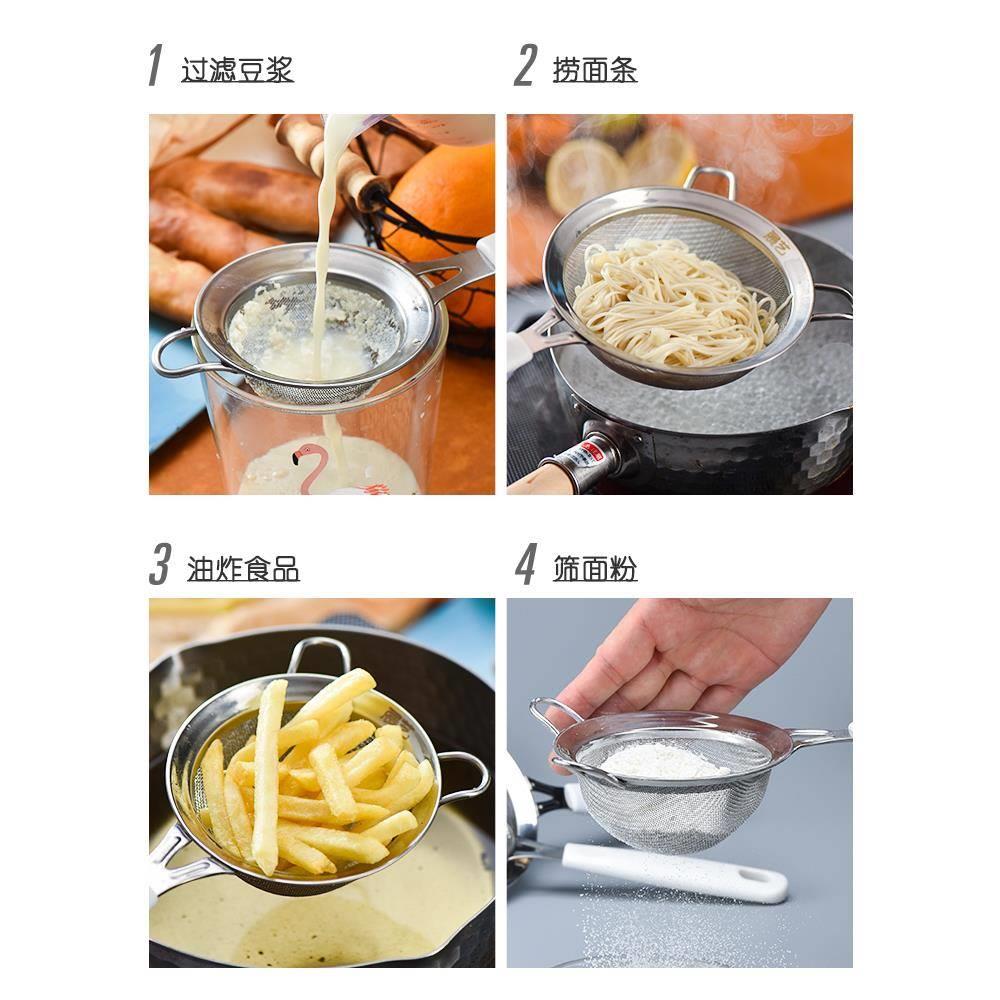 1 过滤豆浆

2 捞面条

3 油炸食品

4 筛面粉