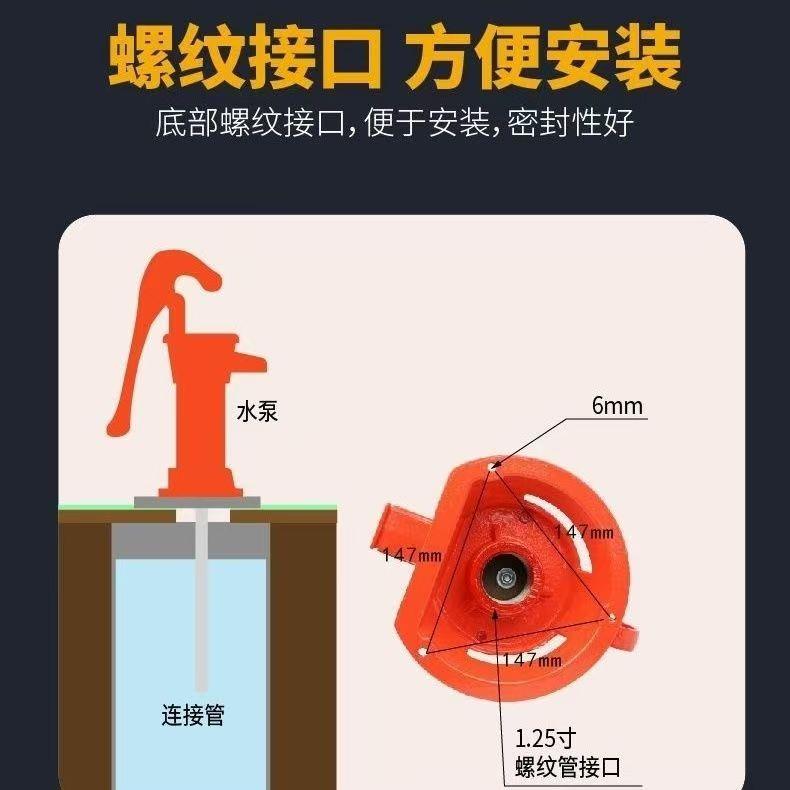 螺纹接口 方便安装

底部螺纹接口，便于安装，密封性好

水泵

连接管

6mm

147mm

147mm

147mm

1.25寸
螺纹管接口