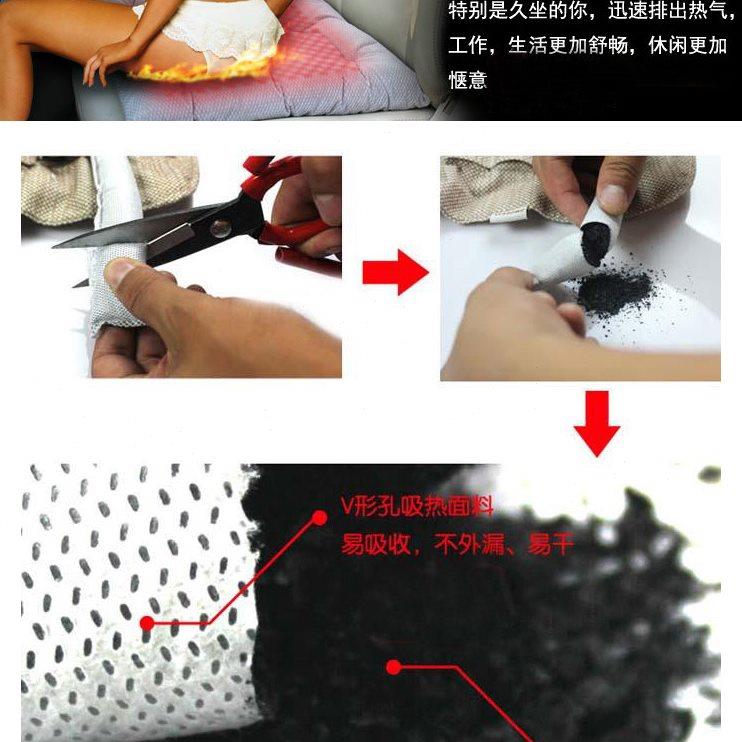 特别是久坐的你，迅速排出热气，工作，生活更加舒畅，休闲更加惬意

V形孔吸热面料
易吸收，不外漏、易干