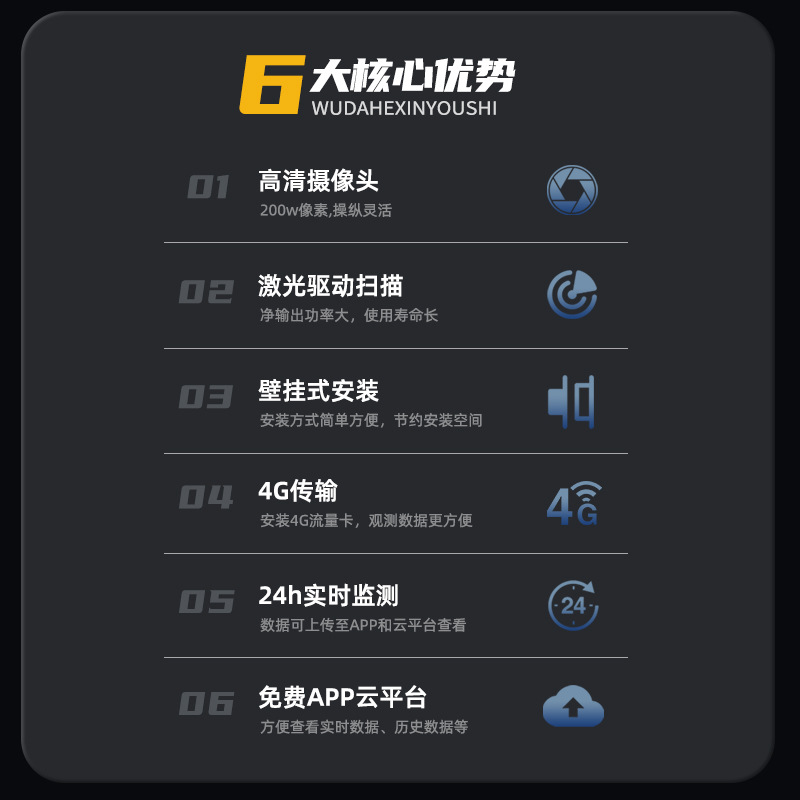 6大核心优势
WUDAHEXINYOUSHI

01
高清摄像头
200w像素,操纵灵活

02
激光驱动扫描
净输出功率大，使用寿命长

03
壁挂式安装
安装方式简单方便，节约安装空间

04
4G传输
安装4G流量卡，观测数据更方便

4G

05
24h实时监测
数据可上传至APP和云平台查看

24

06
免费APP云平台
方便查看实时数据、历史数据等