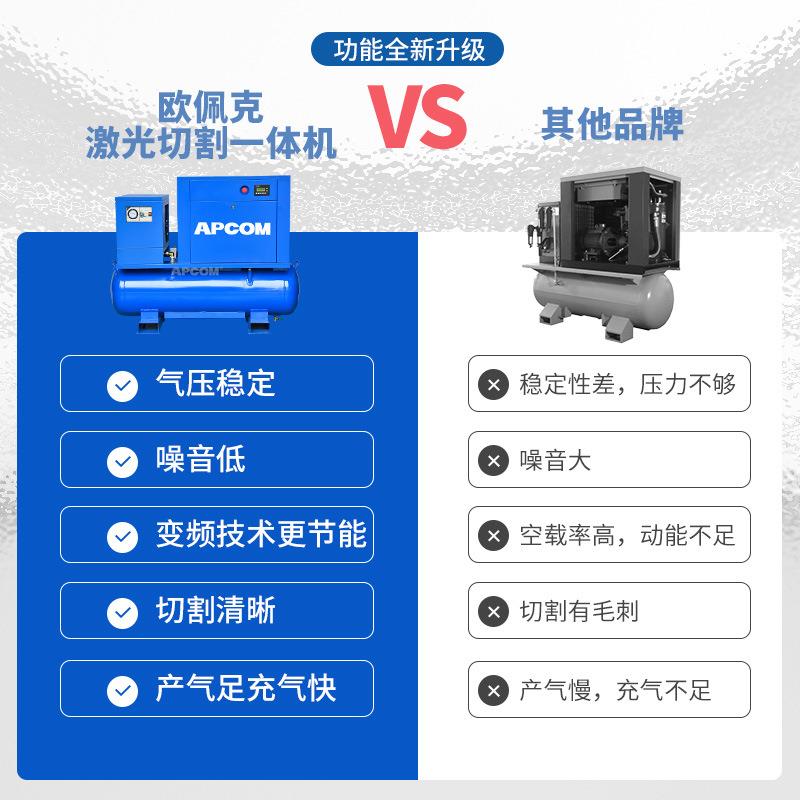 功能全新升级

欧佩克
激光切割一体机

VS

其他品牌

APCOM

APCOM

气压稳定

噪音低

变频技术更节能

切割清晰

产气足充气快

稳定性差，压力不够

噪音大

空载率高，动能不足

切割有毛刺

产气慢，充气不足