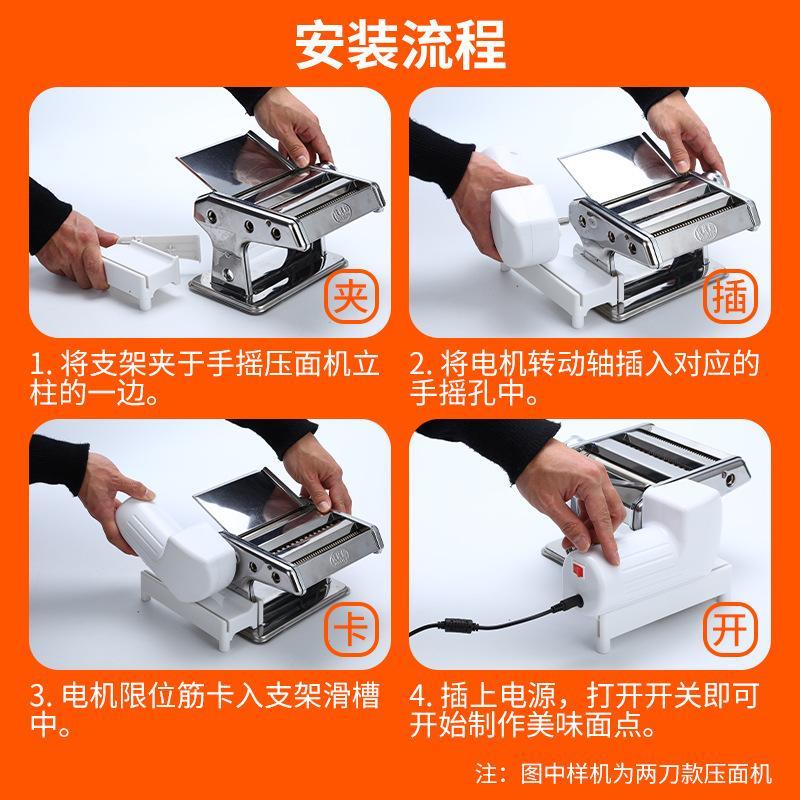 安装流程

夹

1. 将支架夹于手摇压面机立柱的一边。

插

2. 将电机转动轴插入对应的手摇孔中。

卡

3. 电机限位筋卡入支架滑槽中。

开

4. 插上电源，打开开关即可开始制作美味面点。

注：图中样机为两刀款压面机