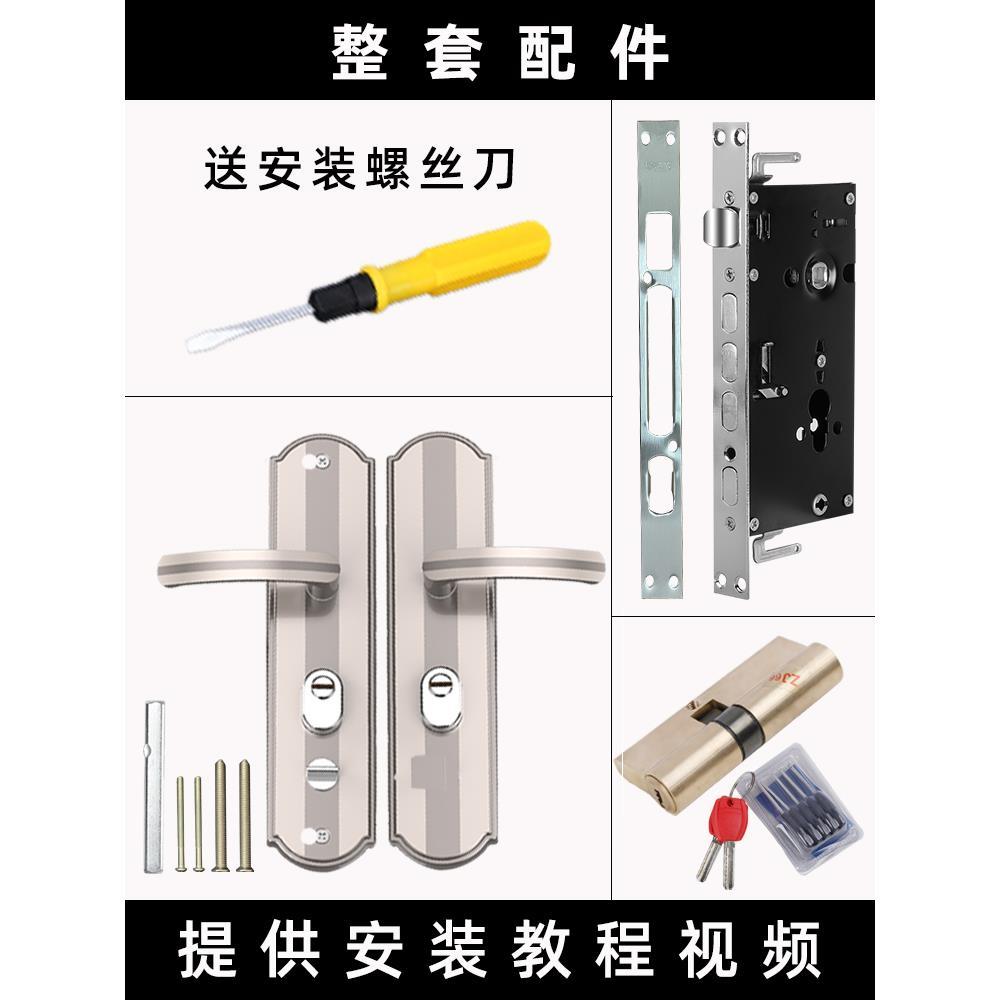 整套配件

送安装螺丝刀

提供安装教程视频