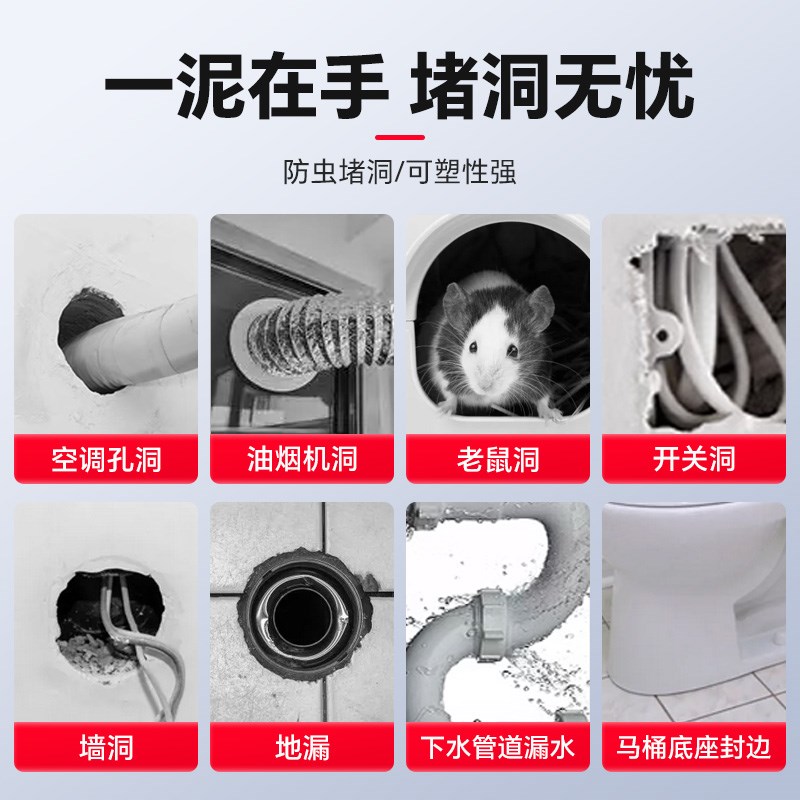 一泥在手 堵洞无忧

防虫堵洞/可塑性强

空调孔洞

油烟机洞

老鼠洞

开关洞

墙洞

地漏

下水管道漏水

马桶底座封边