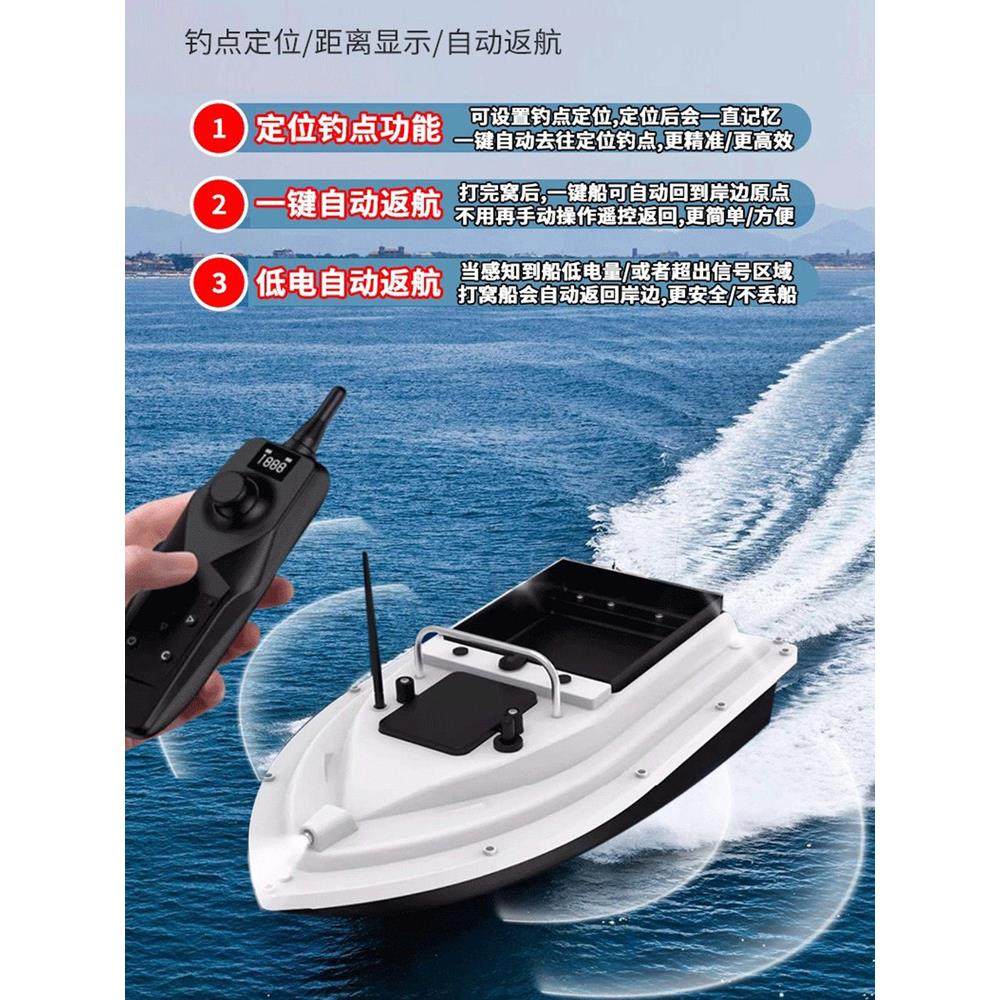 钓点定位/距离显示/自动返航

1 定位钓点功能 可设置钓点定位,定位后会一直记忆 一键自动去往定位钓点,更精准/更高效

2 一键自动返航 打完窝后,一键船可自动回到岸边原点 不用再手动操作遥控返回,更简单/方便

3 低电自动返航 当感知到船低电量/或者超出信号区域 打窝船会自动返回岸边,更安全/不丢船

1888