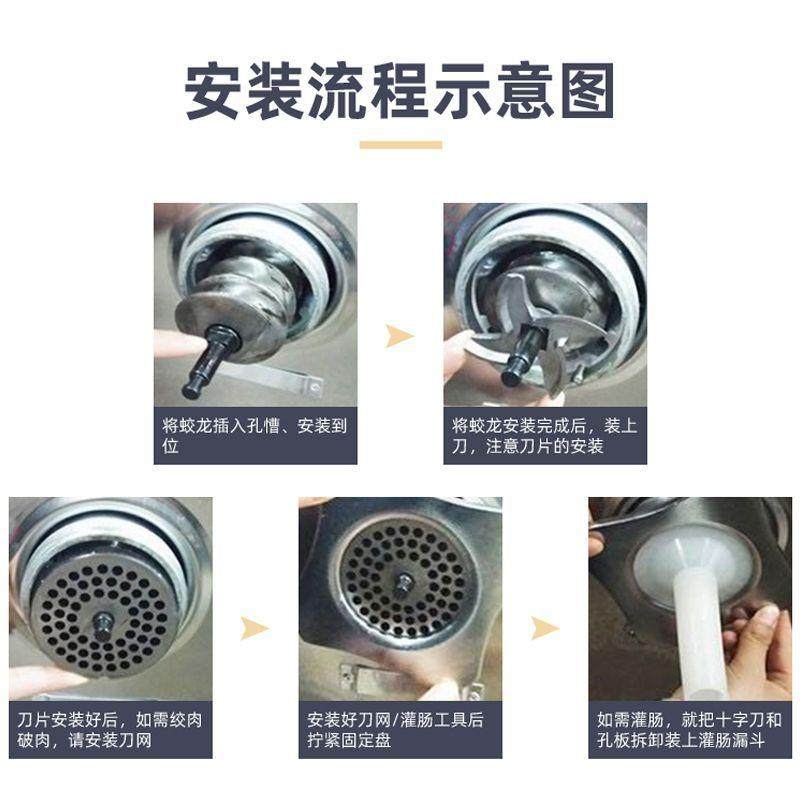 安装流程示意图

将蛟龙插入孔槽、安装到位

将蛟龙安装完成后，装上刀，注意刀片的安装

刀片安装好后，如需绞肉破肉，请安装刀网

安装好刀网/灌肠工具后拧紧固定盘

如需灌肠，就把十字刀和孔板拆卸装上灌肠漏斗