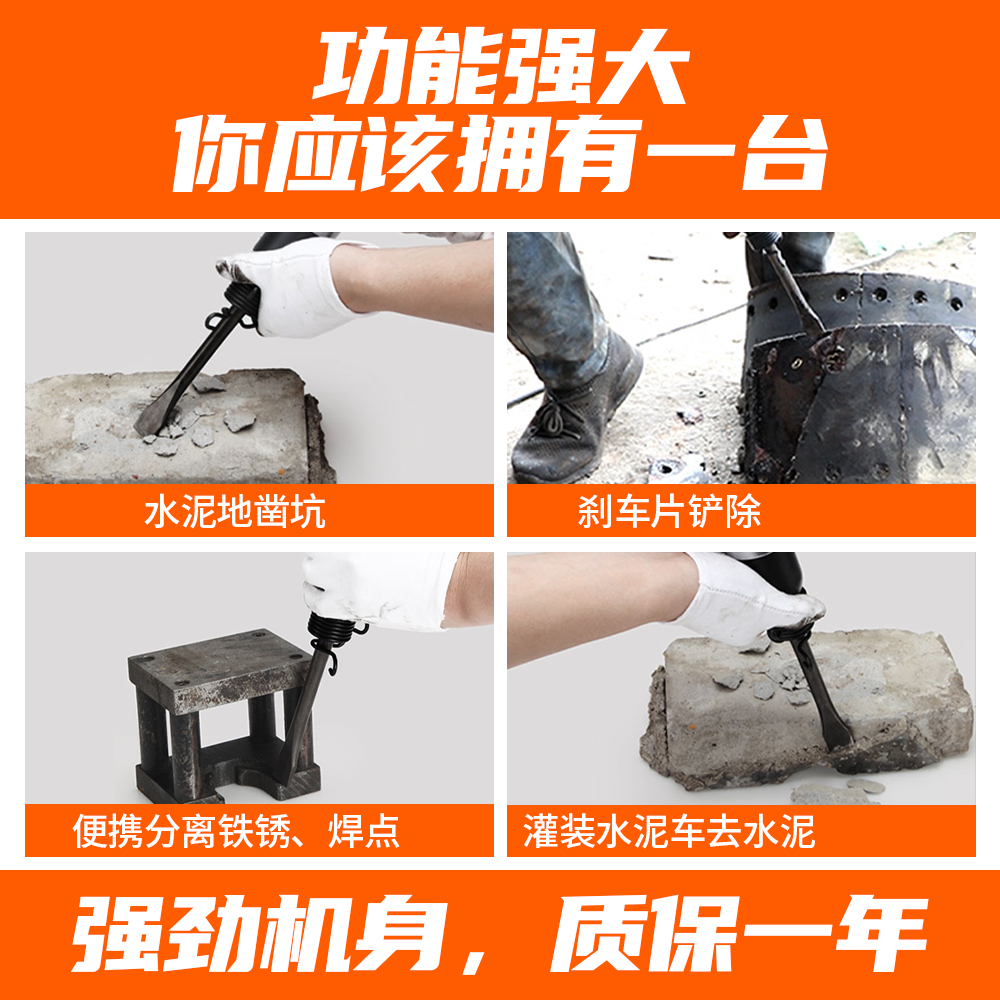 功能强大
你应该拥有一台

水泥地凿坑

刹车片铲除

便携分离铁锈、焊点

灌装水泥车去水泥

强劲机身，质保一年