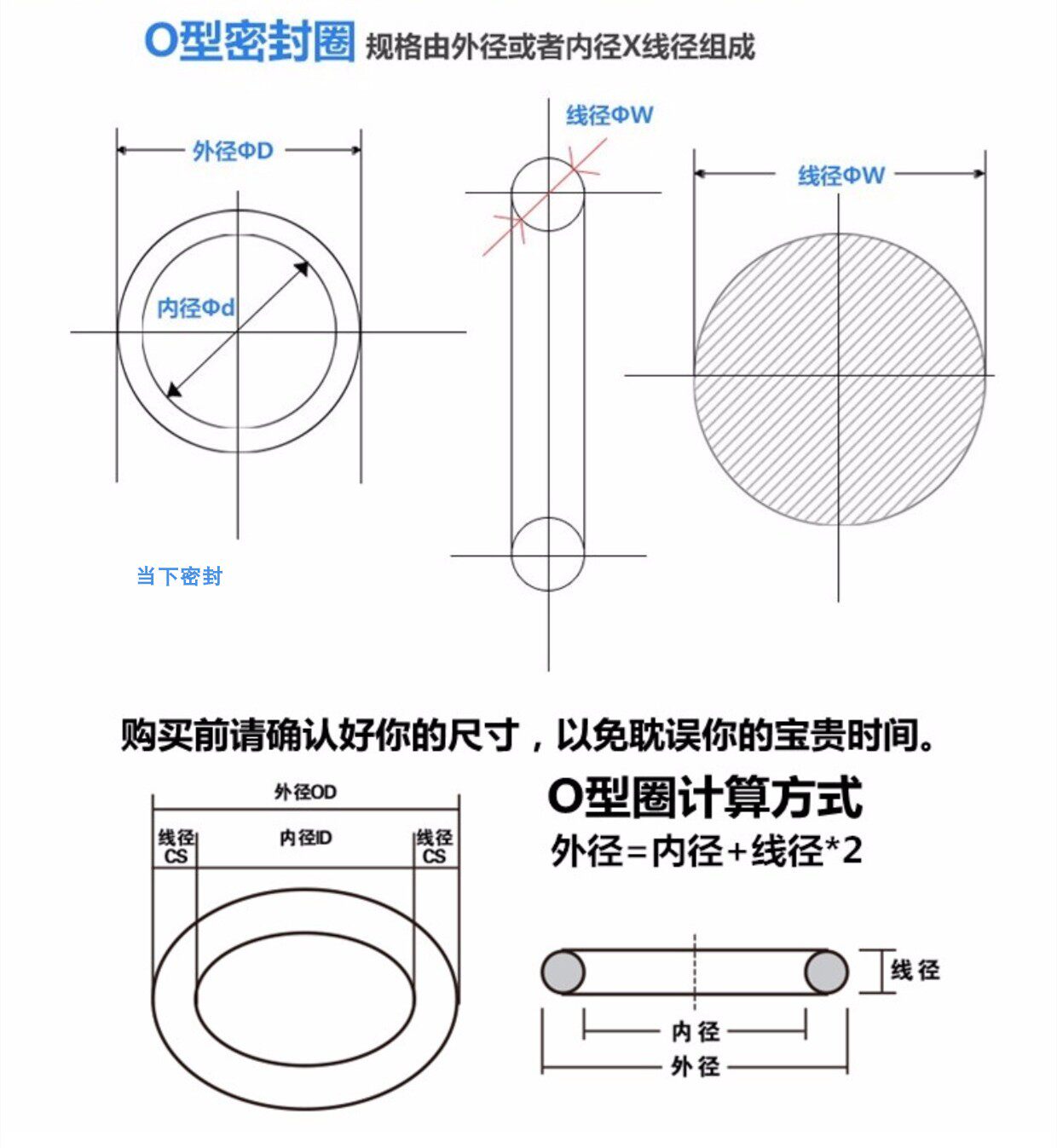 O型密封圈 规格由外径或者内径X线径组成

外径ΦD

内径Φd

线径ΦW

线径ΦW

当下密封

购买前请确认好你的尺寸，以免耽误你的宝贵时间。

外径OD

线径 CS

内径ID

线径 CS

O型圈计算方式

外径=内径+线径*2

线径

内径

外径